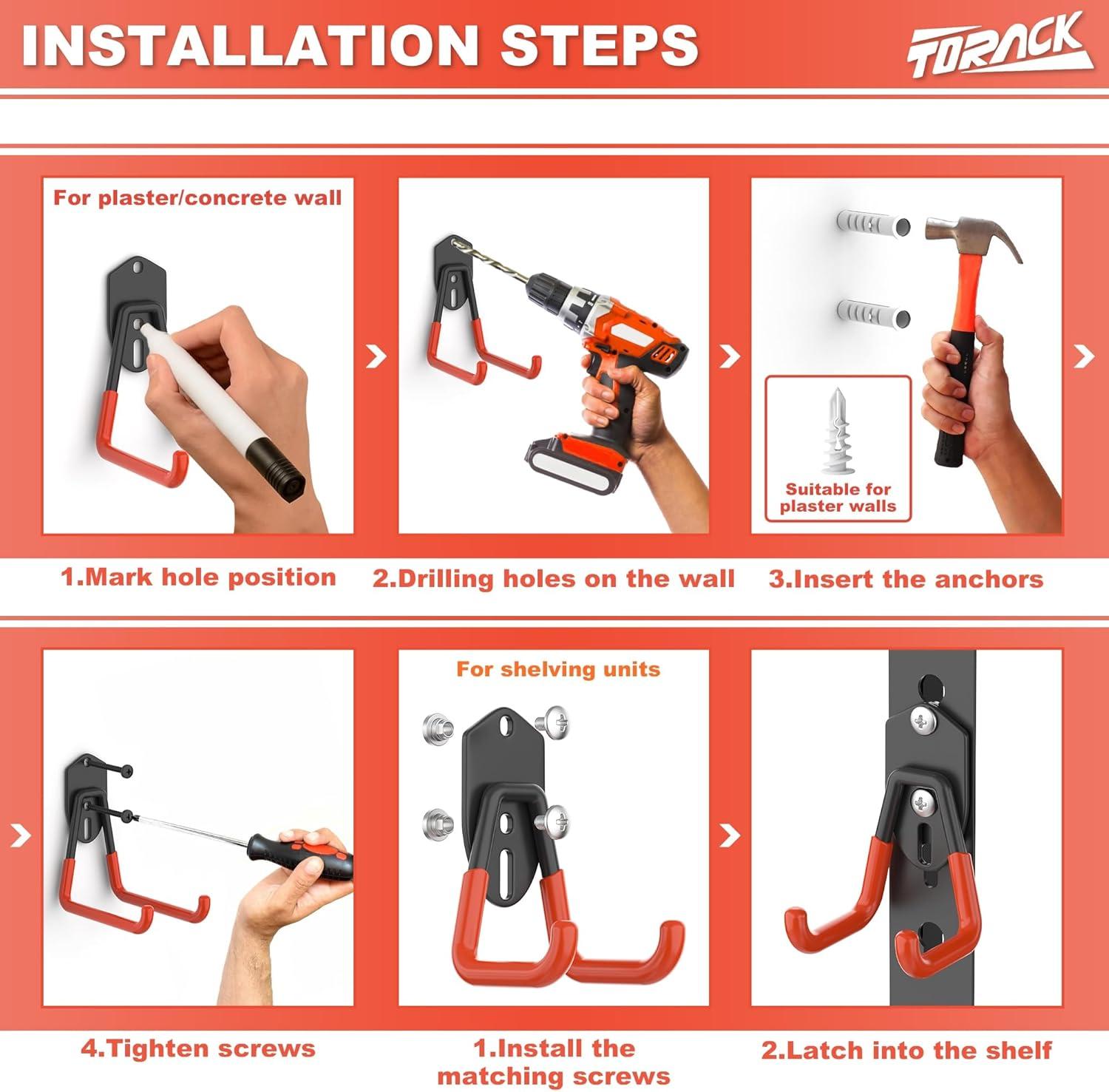 INSTALLATION STEPS

TORACK

For plaster/concrete wall

Suitable for plaster walls

1.Mark hole position

2.Drilling holes on the wall

3.Insert the anchors

For shelving units

4.Tighten screws

1.Install the matching screws

2.Latch into the shelf