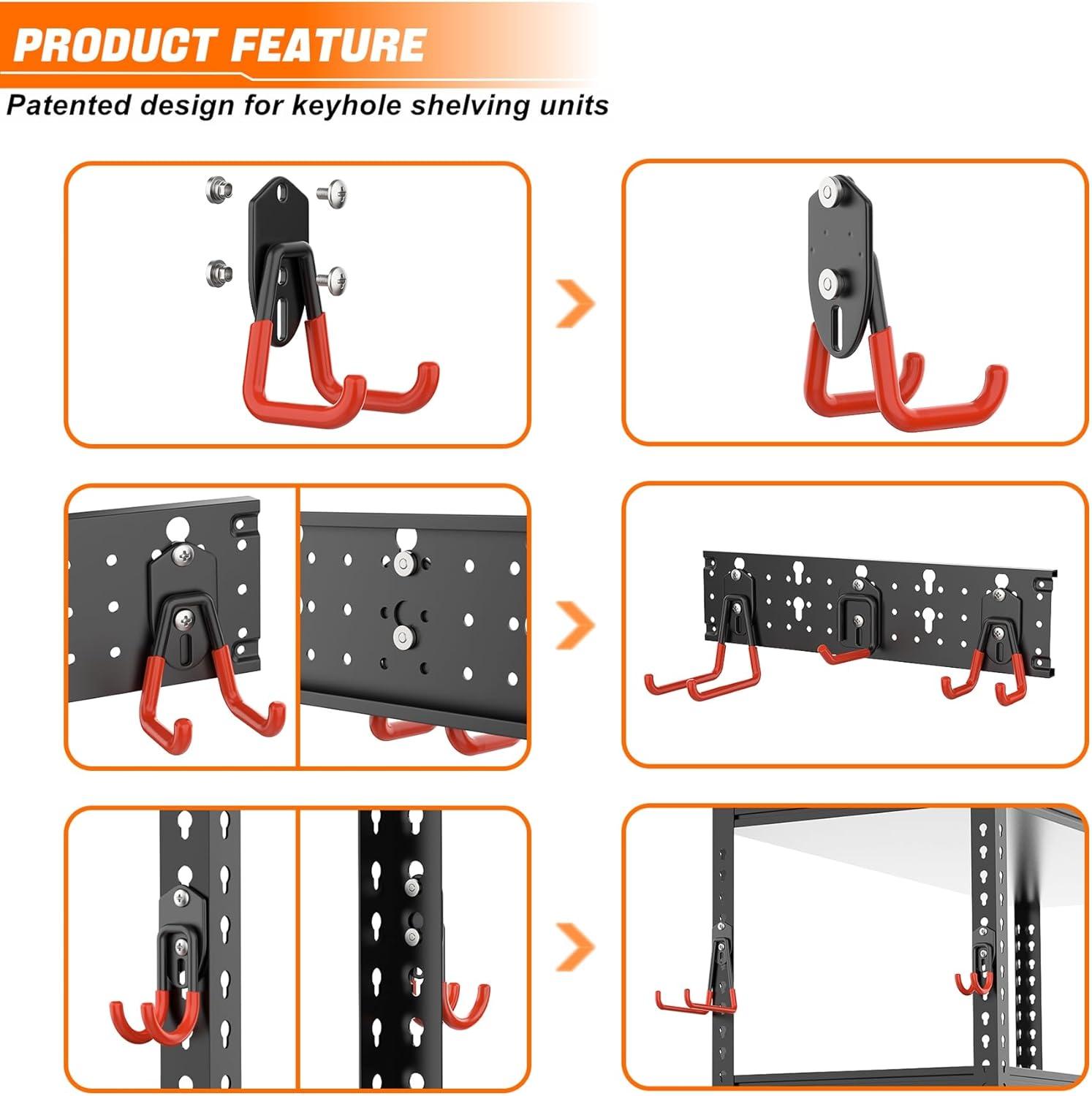 PRODUCT FEATURE

Patented design for keyhole shelving units