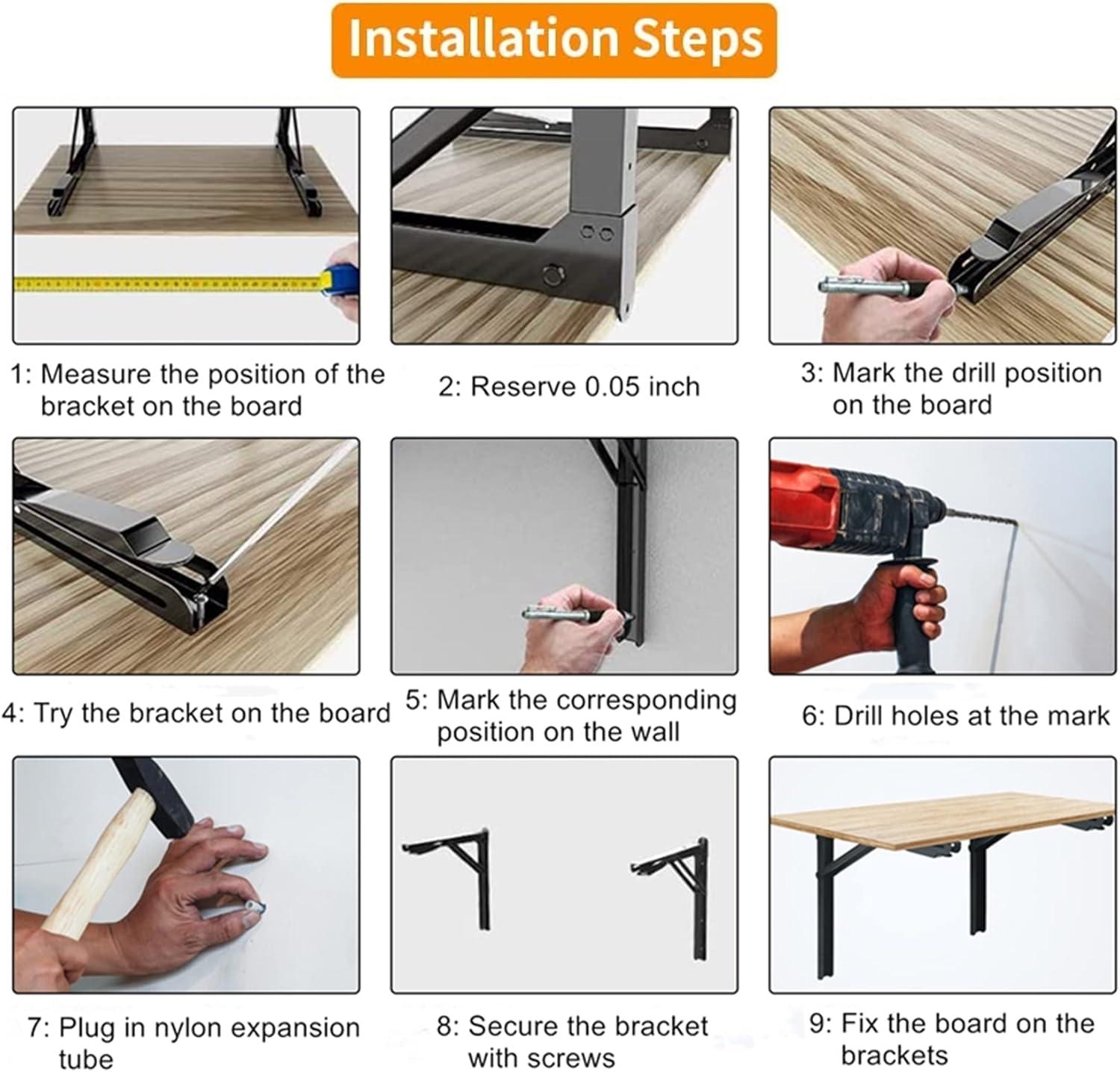 Installation Steps

1: Measure the position of the bracket on the board

2: Reserve 0.05 inch

3: Mark the drill position on the board

4: Try the bracket on the board

5: Mark the corresponding position on the wall

6: Drill holes at the mark

7: Plug in nylon expansion tube

8: Secure the bracket with screws

9: Fix the board on the brackets