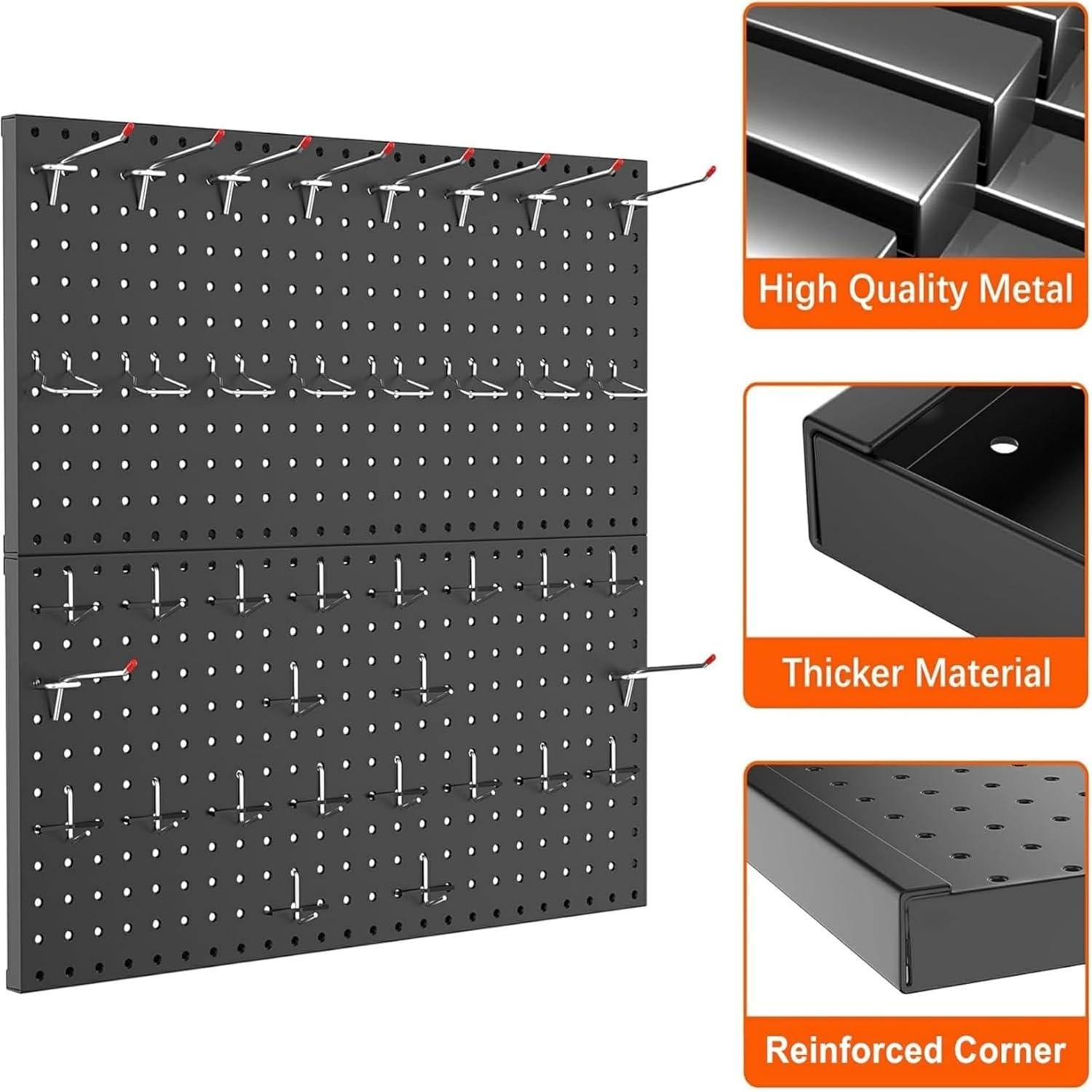 High Quality Metal

Thicker Material

Reinforced Corner