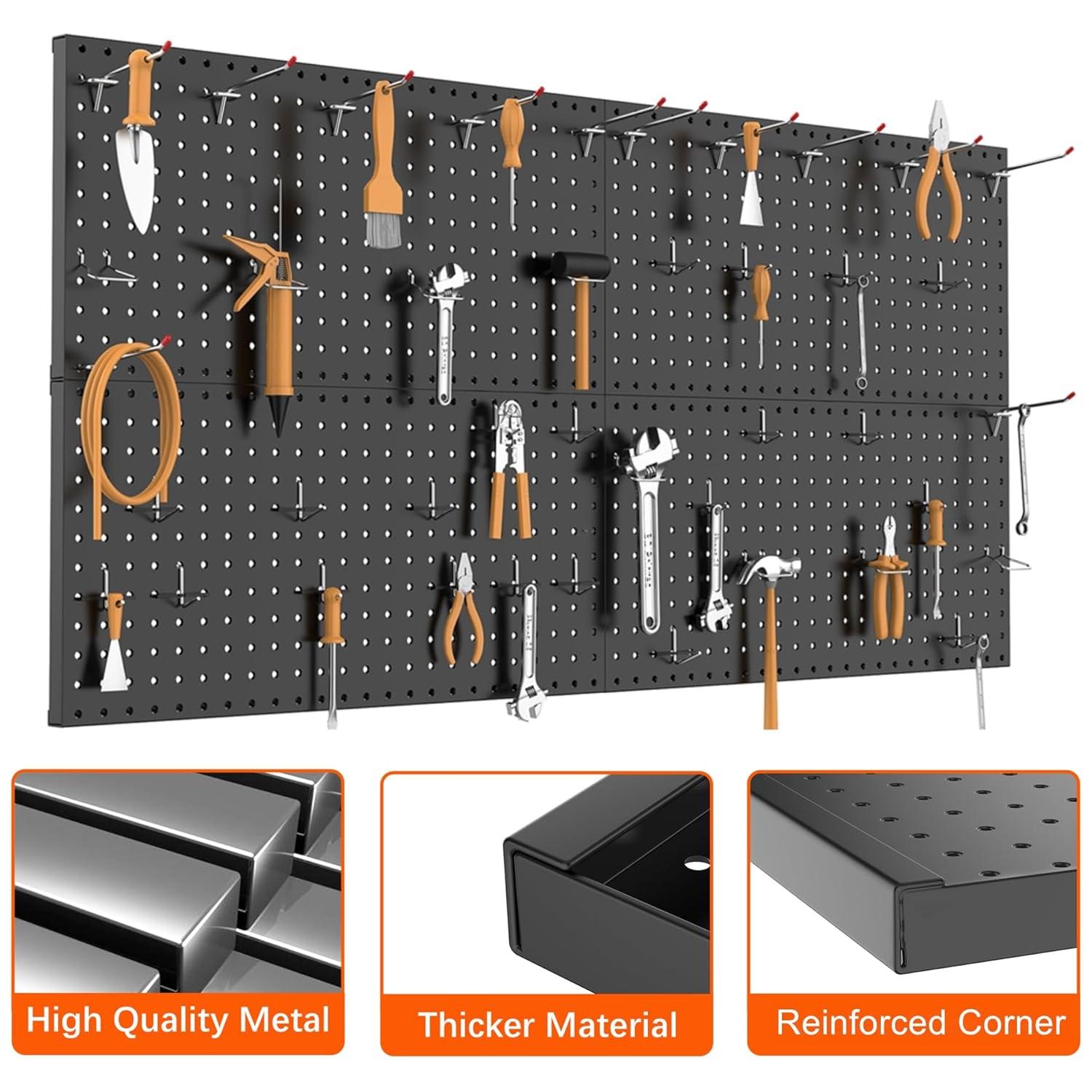 High Quality Metal

Thicker Material

Reinforced Corner