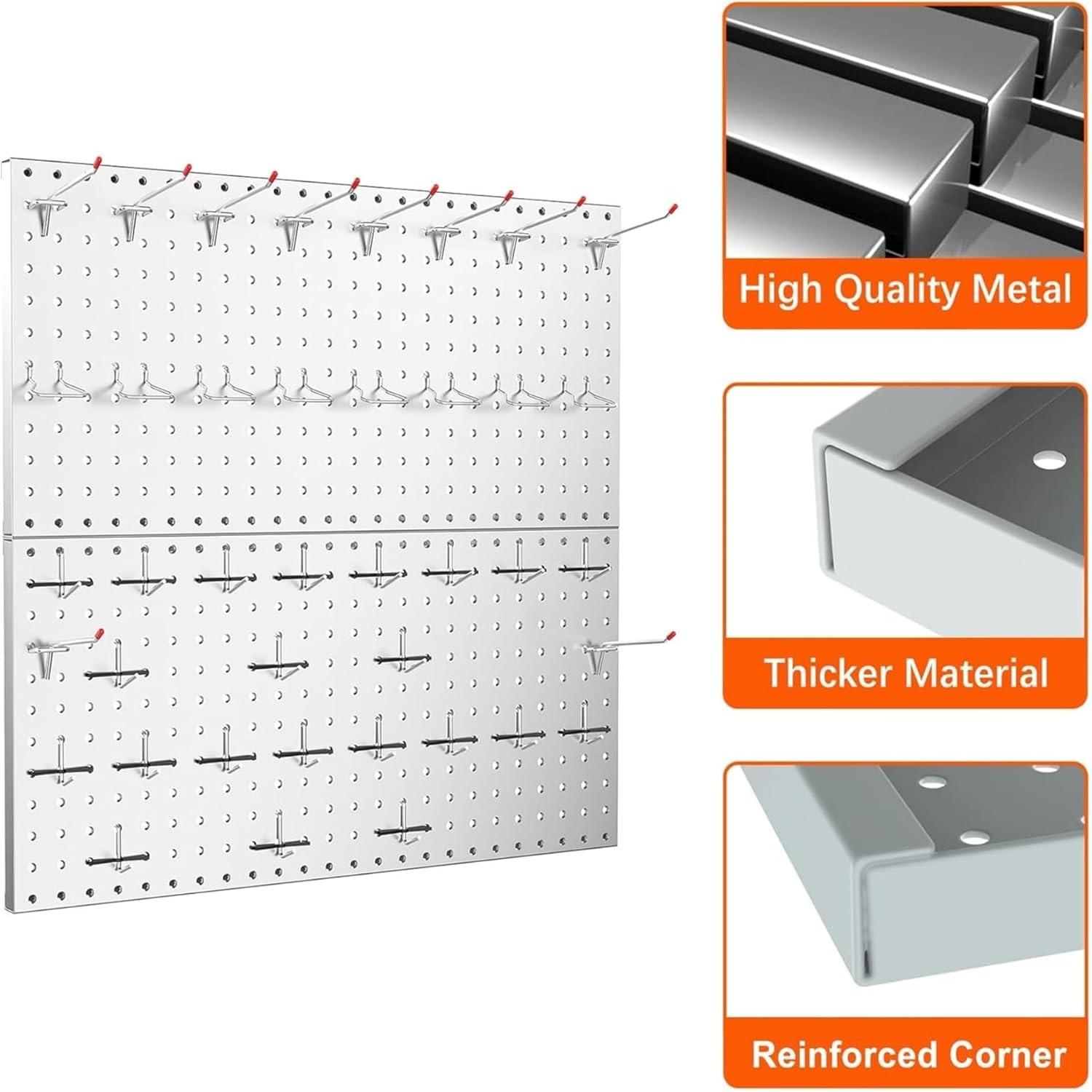 High Quality Metal

Thicker Material

Reinforced Corner