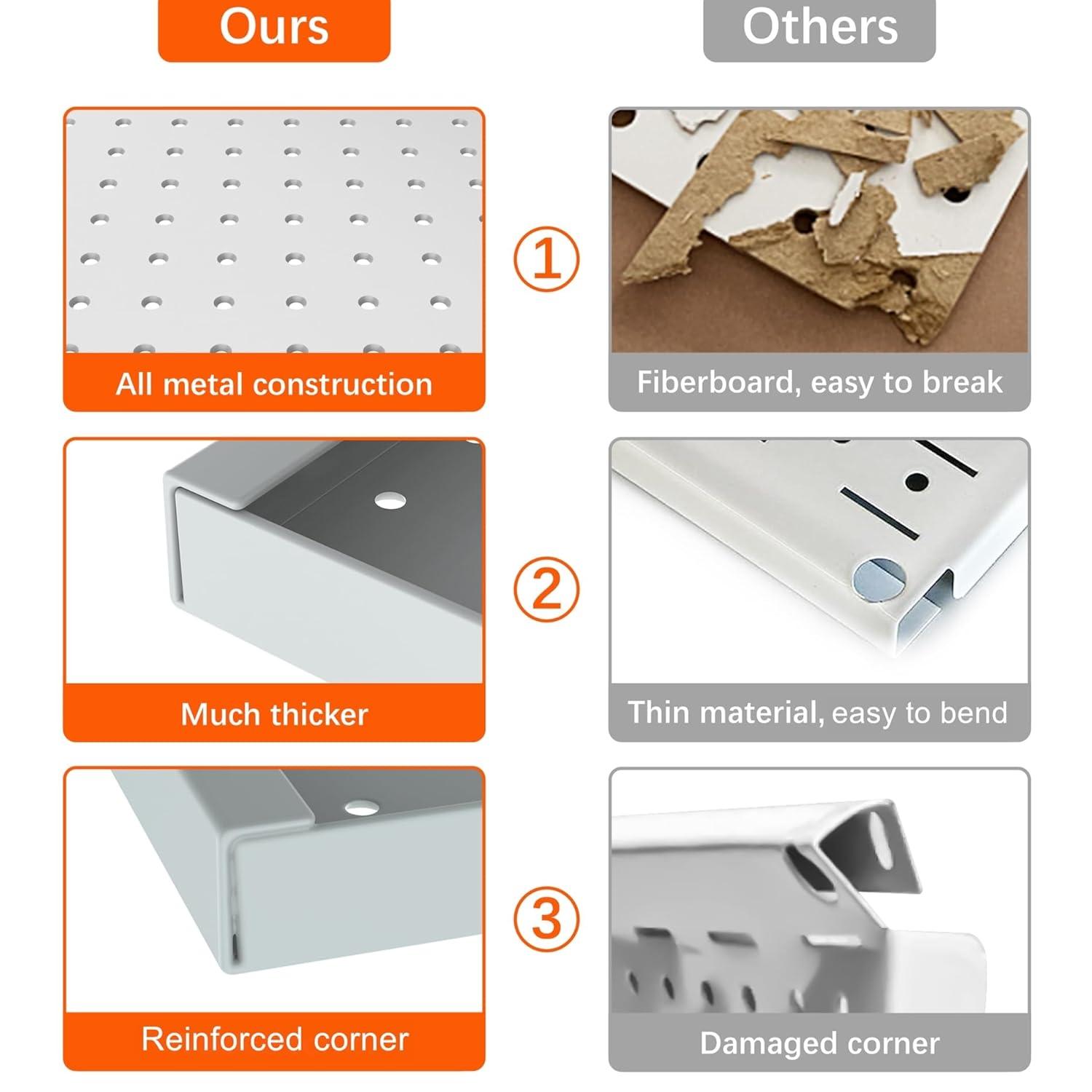 Ours

Others

All metal construction

①

Fiberboard, easy to break

Much thicker

②

Thin material, easy to bend

Reinforced corner

③

Damaged corner