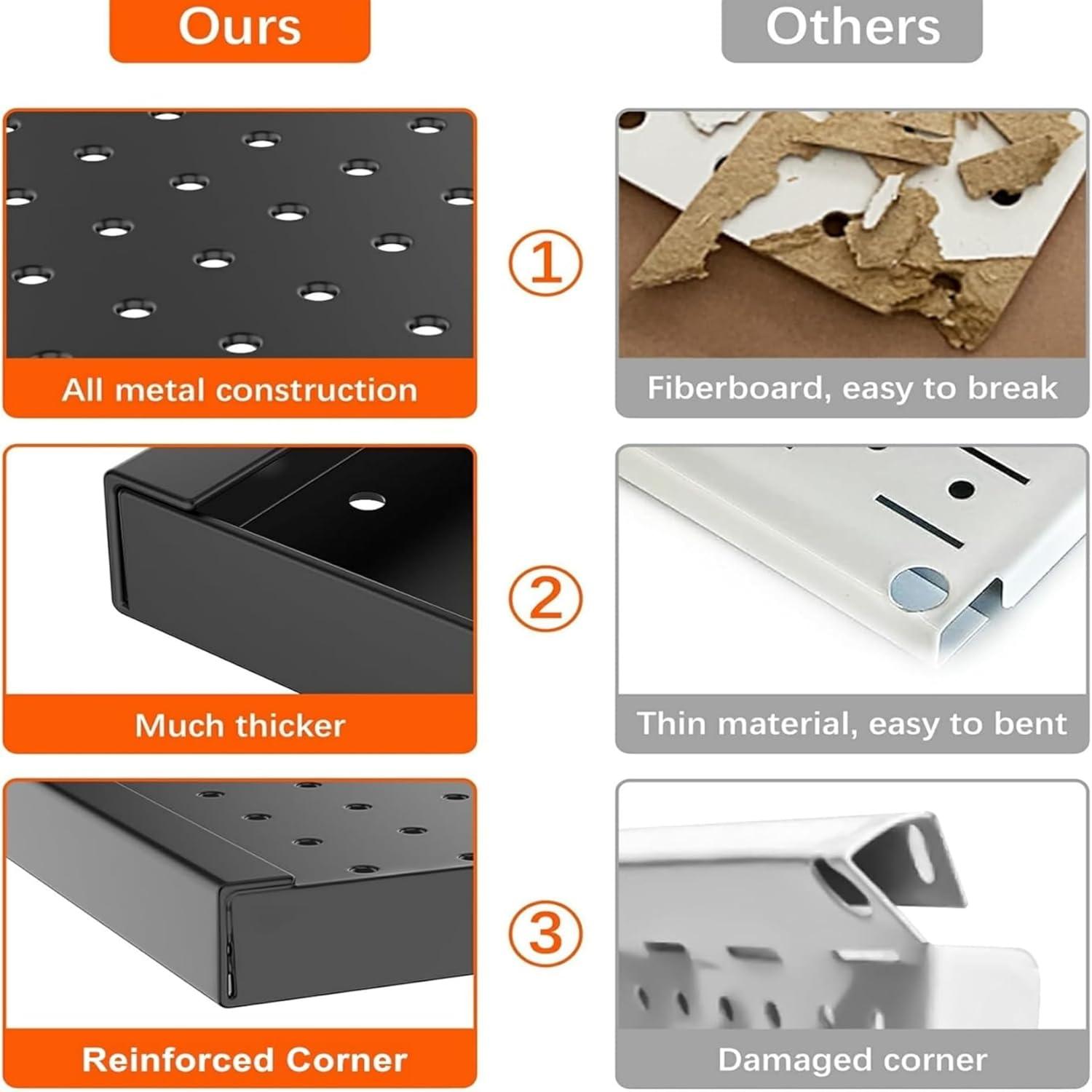 Ours

Others

All metal construction

①

Fiberboard, easy to break

Much thicker

②

Thin material, easy to bent

Reinforced Corner

③

Damaged corner