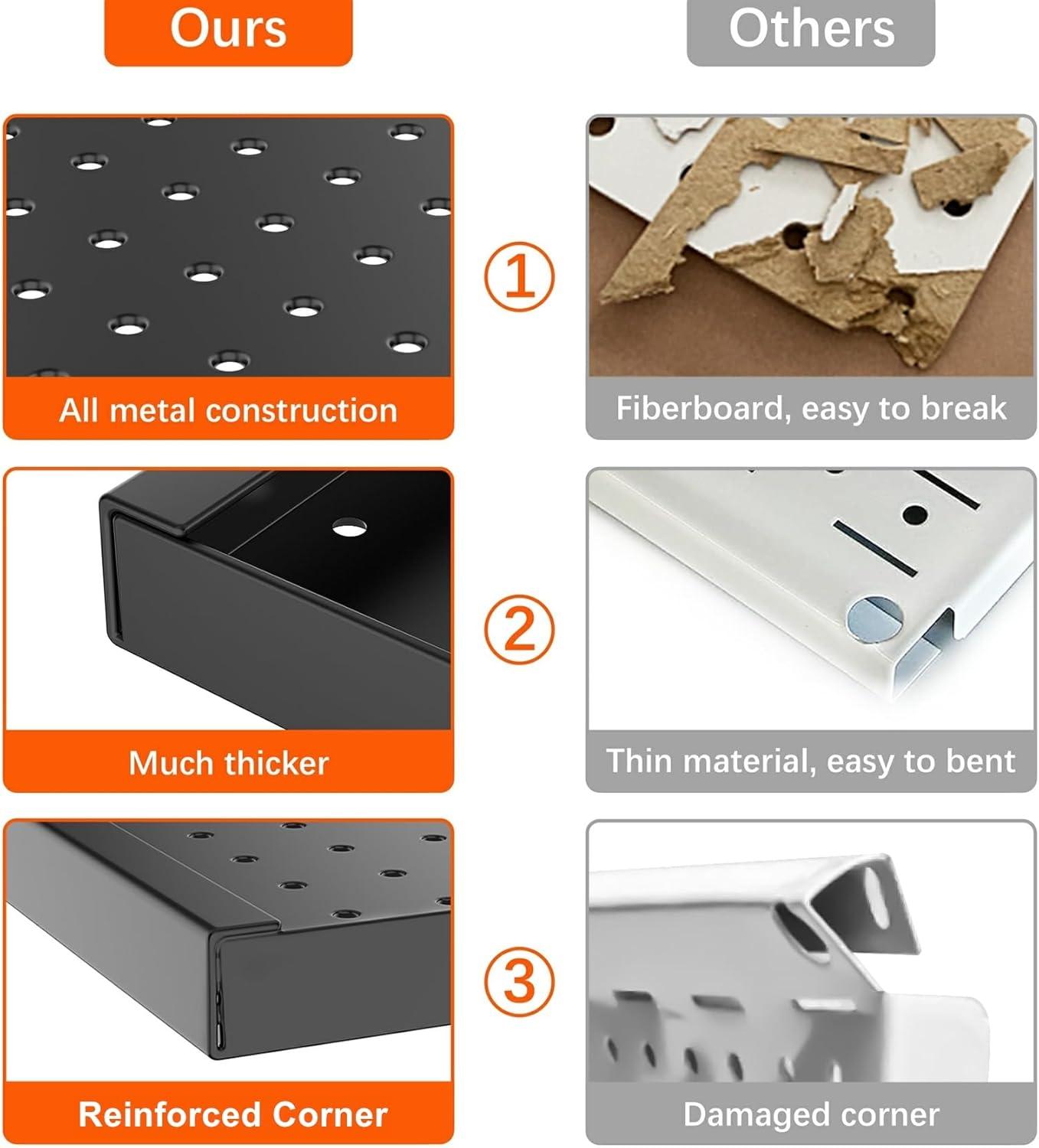 Ours

Others

All metal construction

①

Fiberboard, easy to break

Much thicker

②

Thin material, easy to bent

Reinforced Corner

③

Damaged corner