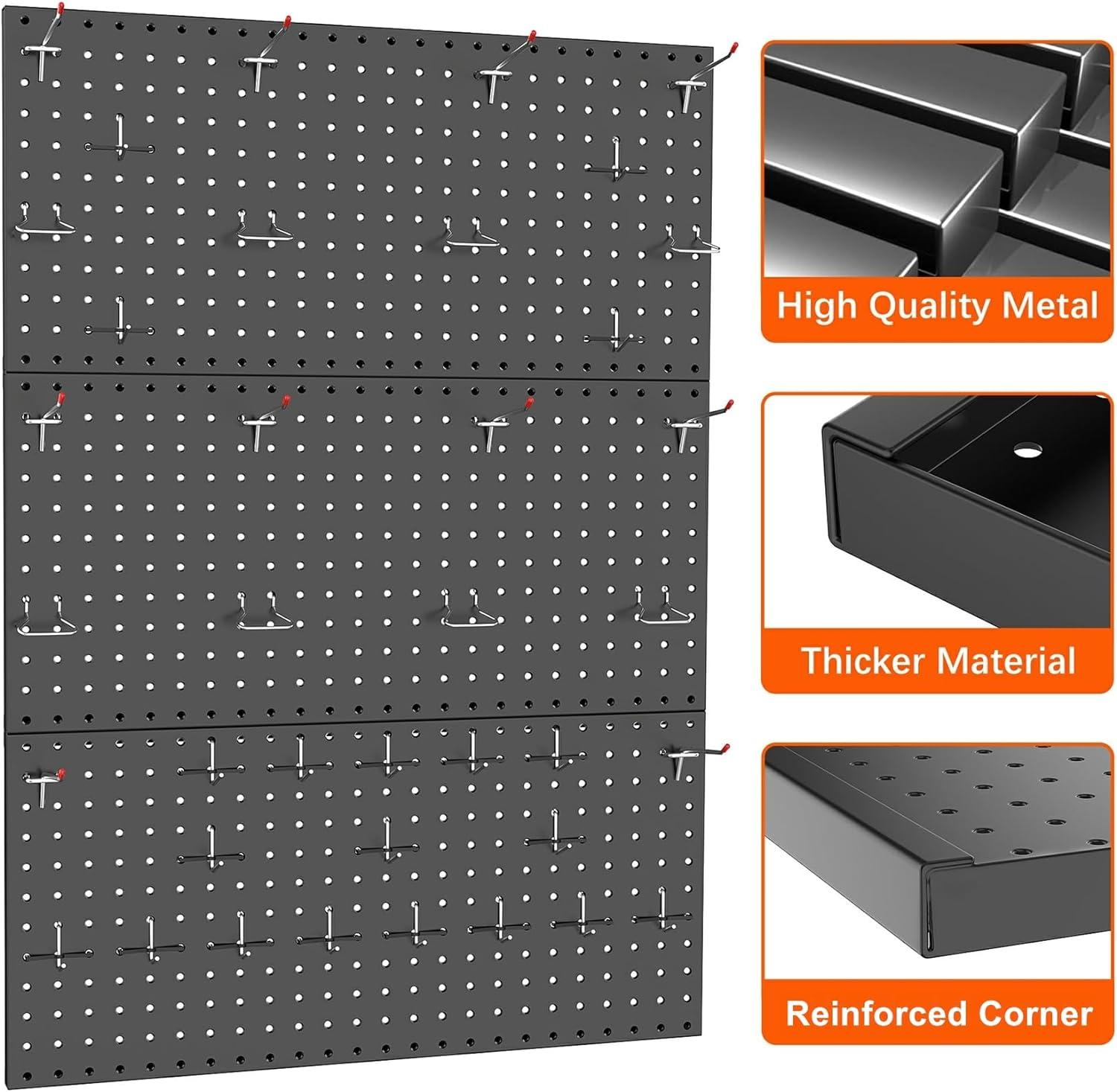 High Quality Metal

Thicker Material

Reinforced Corner