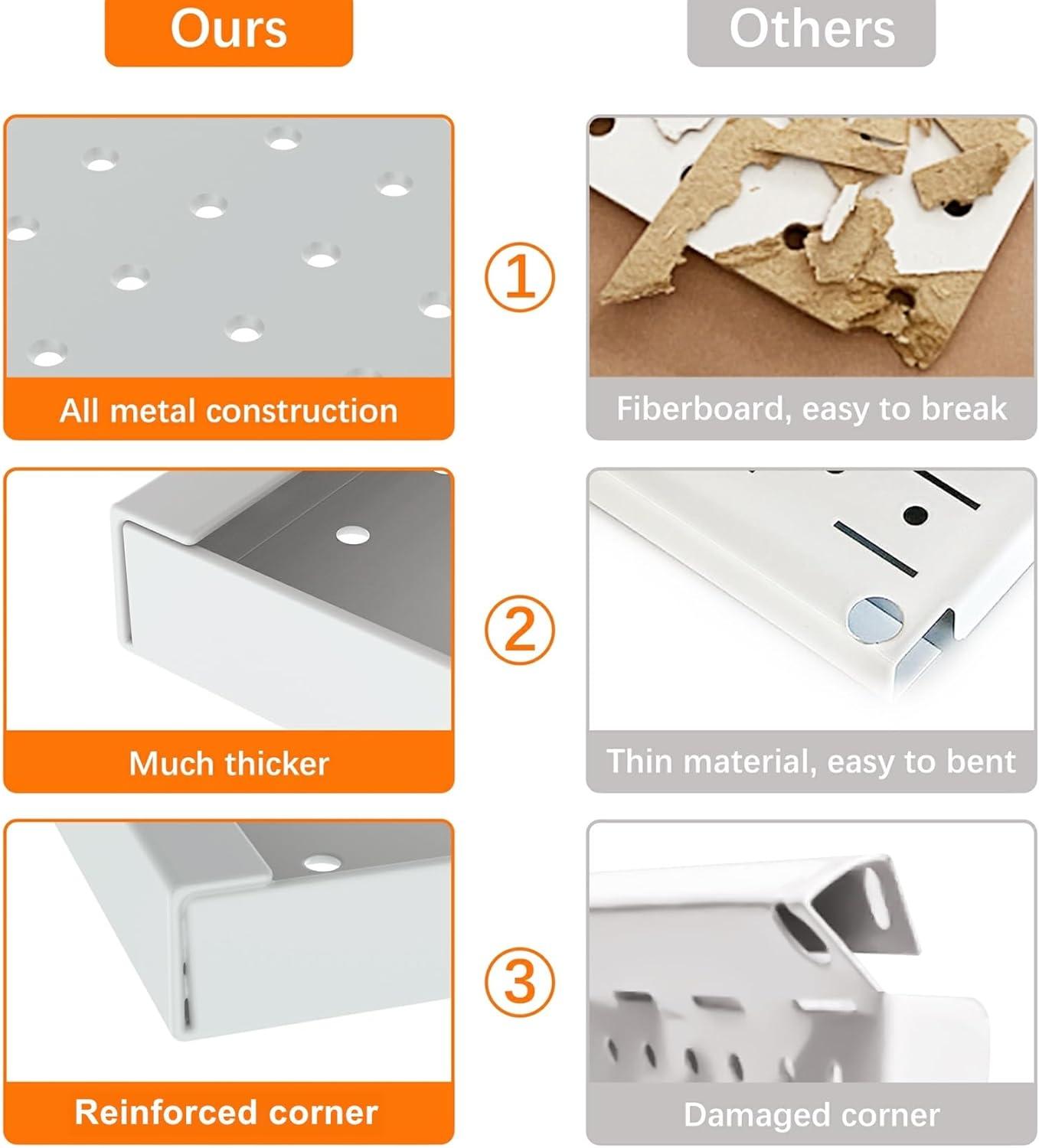 Ours

Others

All metal construction

①

Fiberboard, easy to break

Much thicker

②

Thin material, easy to bent

Reinforced corner

③

Damaged corner