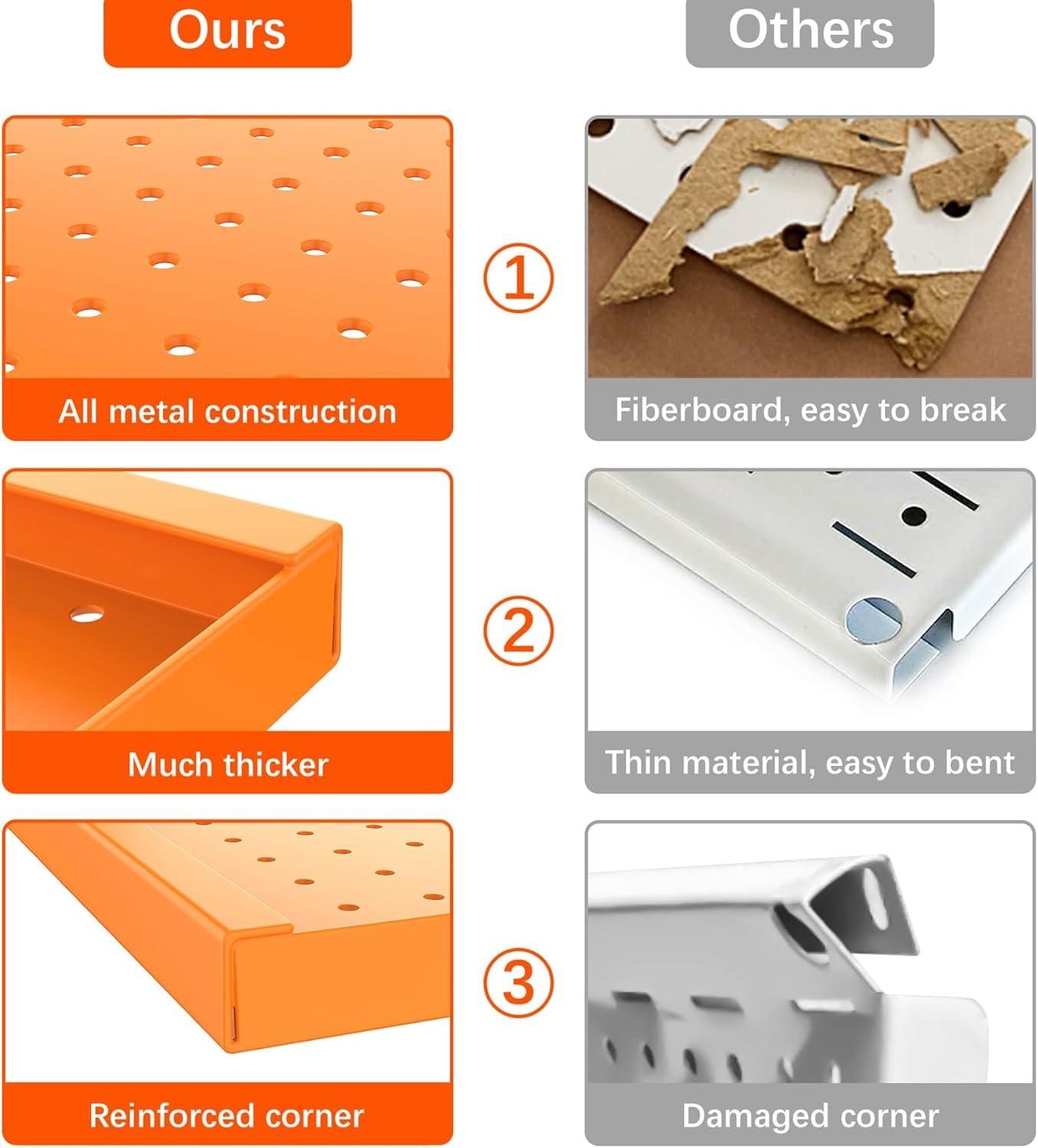 Ours

Others

All metal construction

①

Fiberboard, easy to break

Much thicker

②

Thin material, easy to bent

Reinforced corner

③

Damaged corner