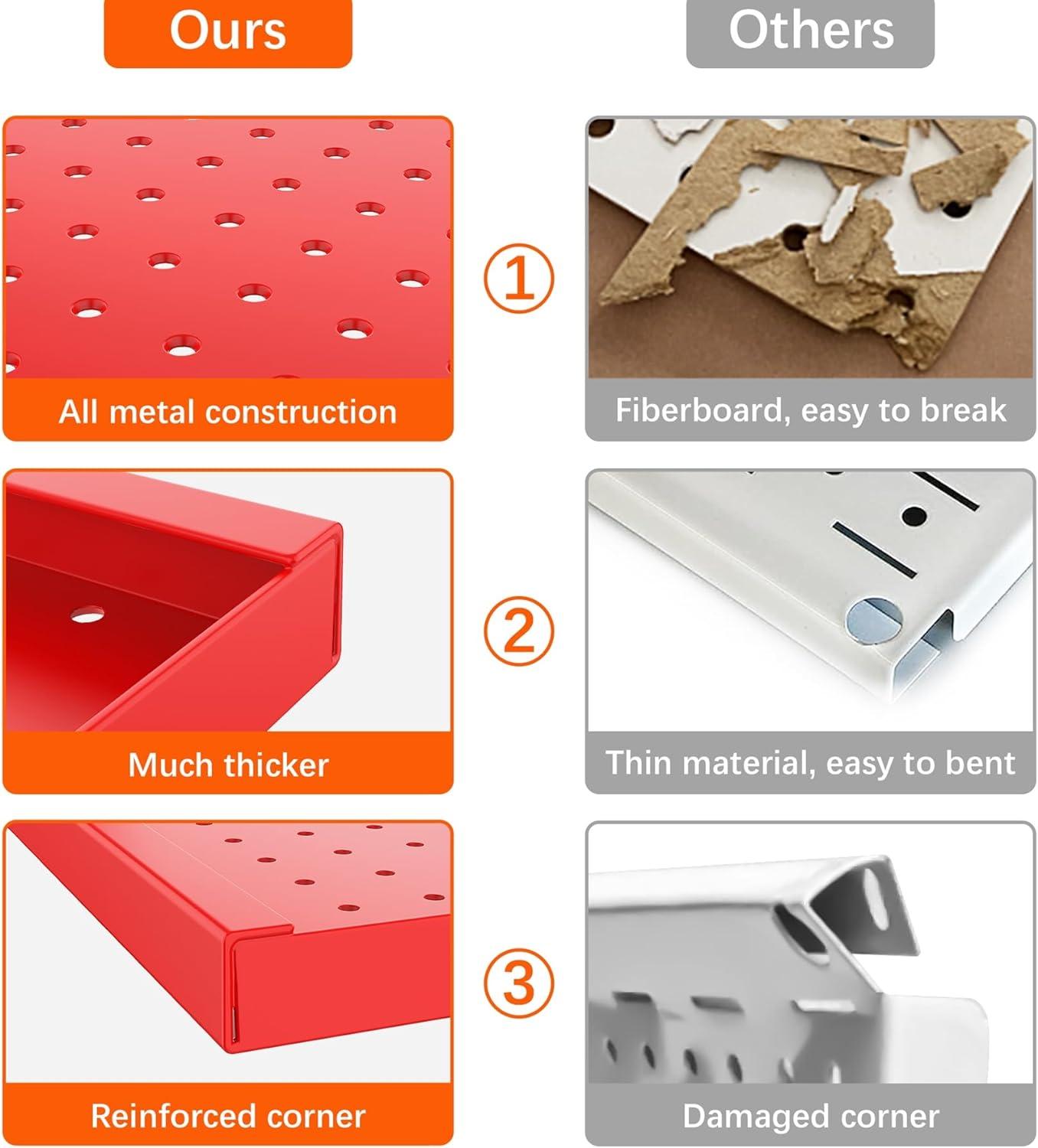 Ours

Others

All metal construction

①

Fiberboard, easy to break

Much thicker

②

Thin material, easy to bent

Reinforced corner

③

Damaged corner