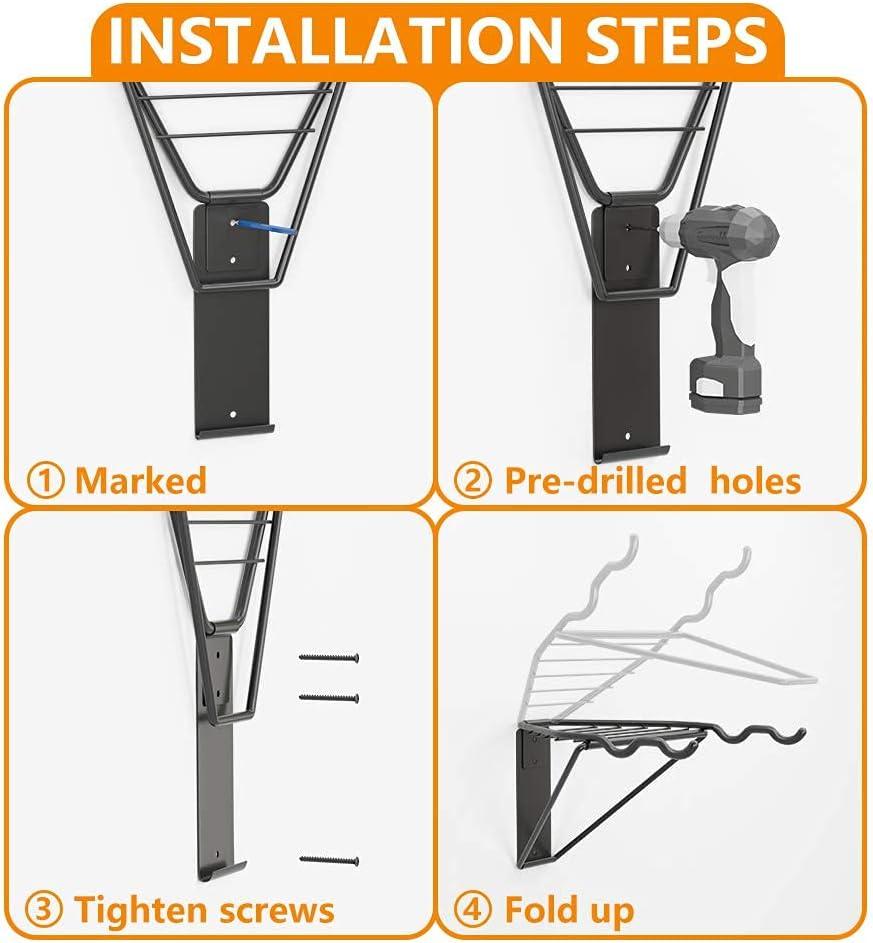 INSTALLATION STEPS

① Marked

② Pre-drilled holes

③ Tighten screws

④ Fold up