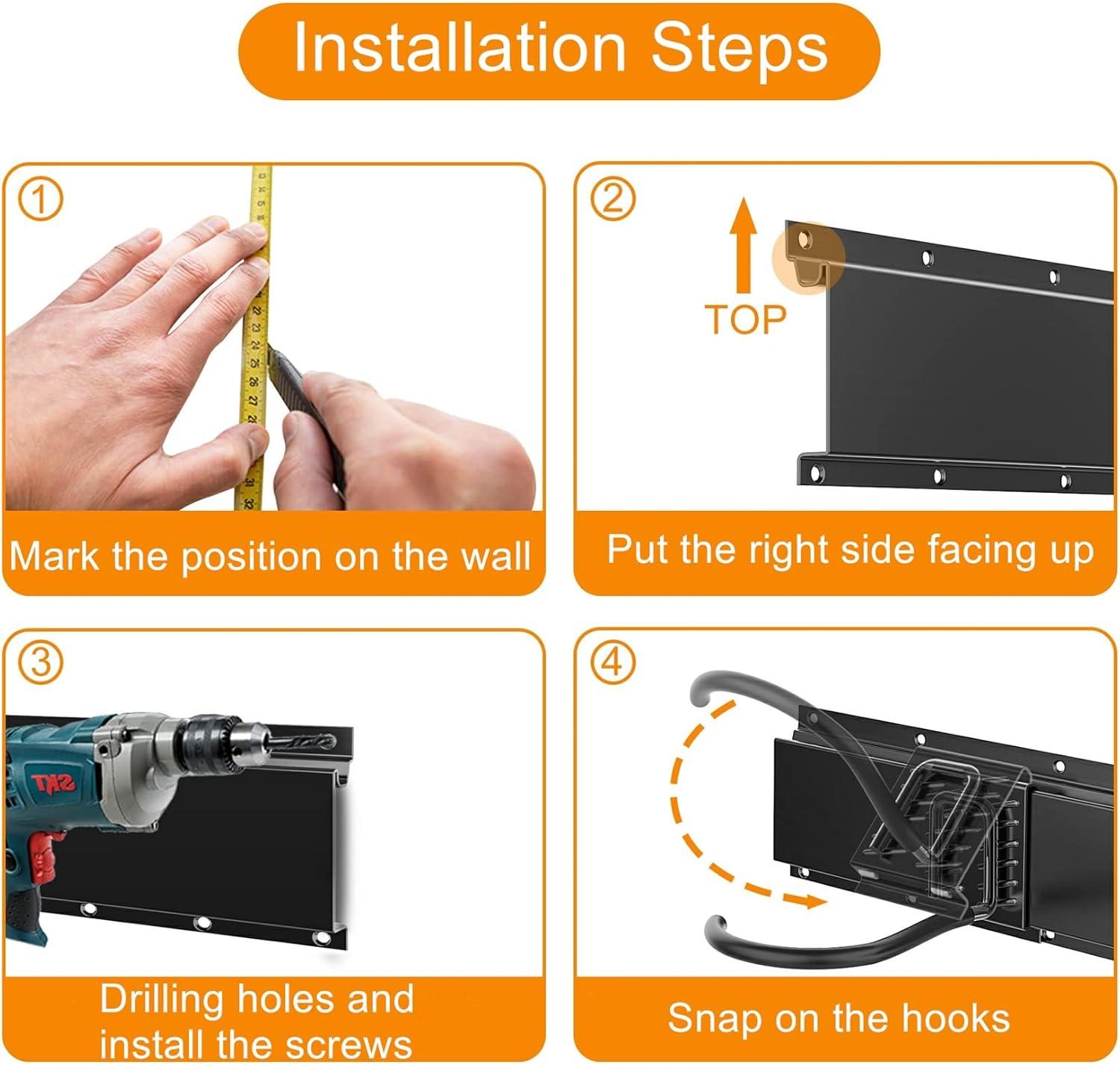 Installation Steps

①

Mark the position on the wall

②

TOP

Put the right side facing up

③

SKT

Drilling holes and install the screws

④

Snap on the hooks