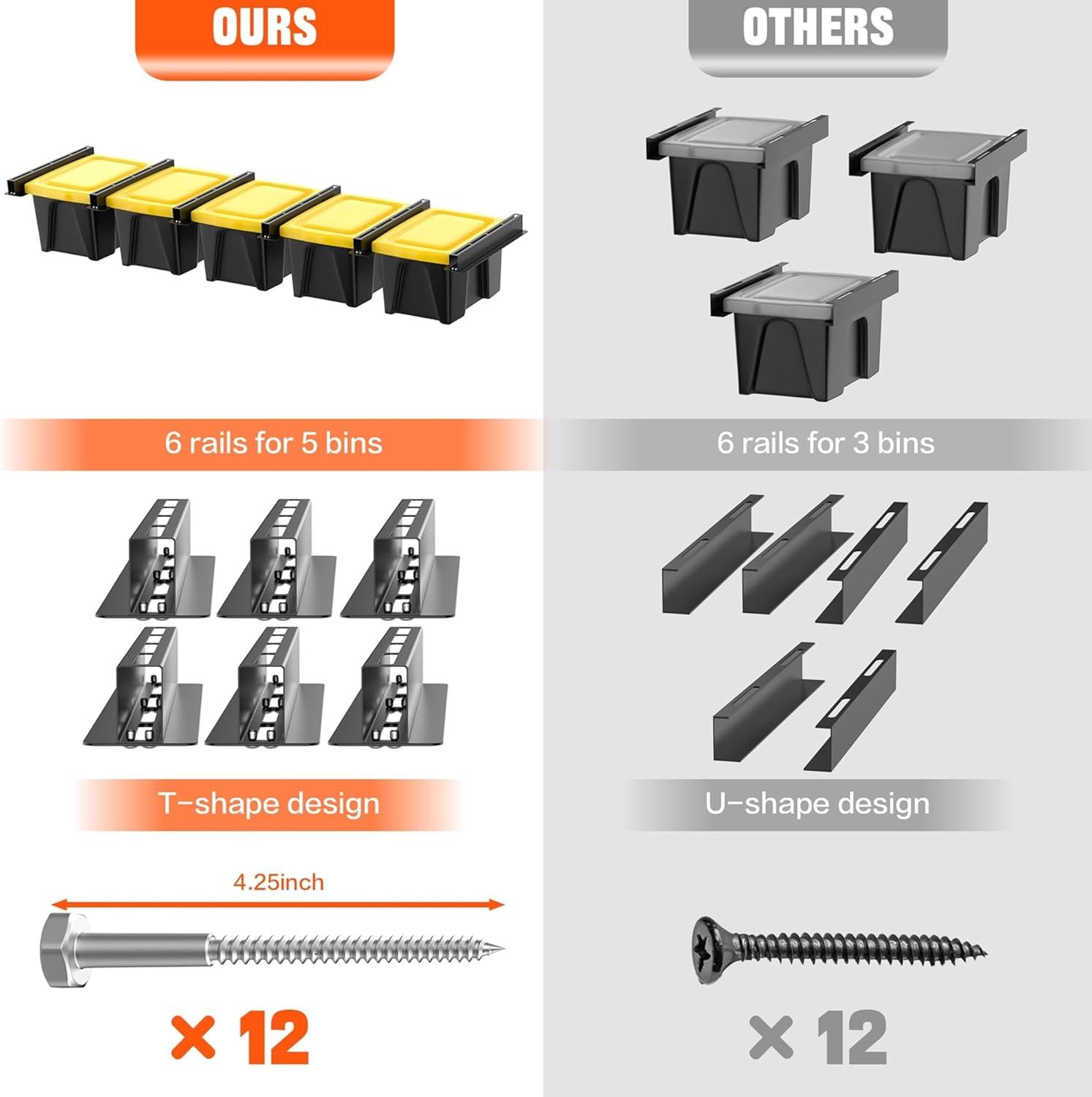 OURS

6 rails for 5 bins

T-shape design

4.25inch

× 12

OTHERS

6 rails for 3 bins

U-shape design

× 12