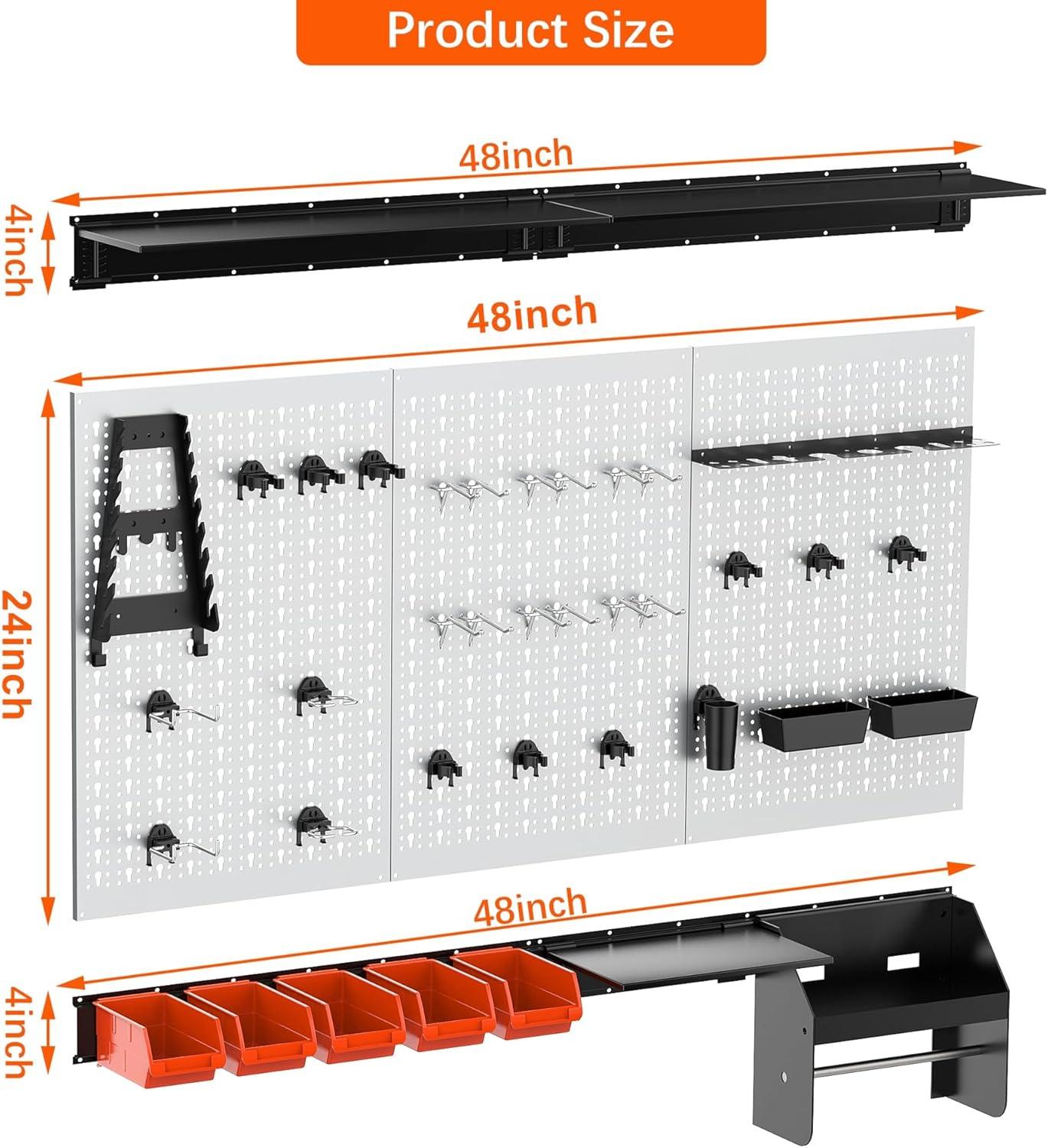 Product Size

48inch

4inch

48inch

24inch

48inch

4inch