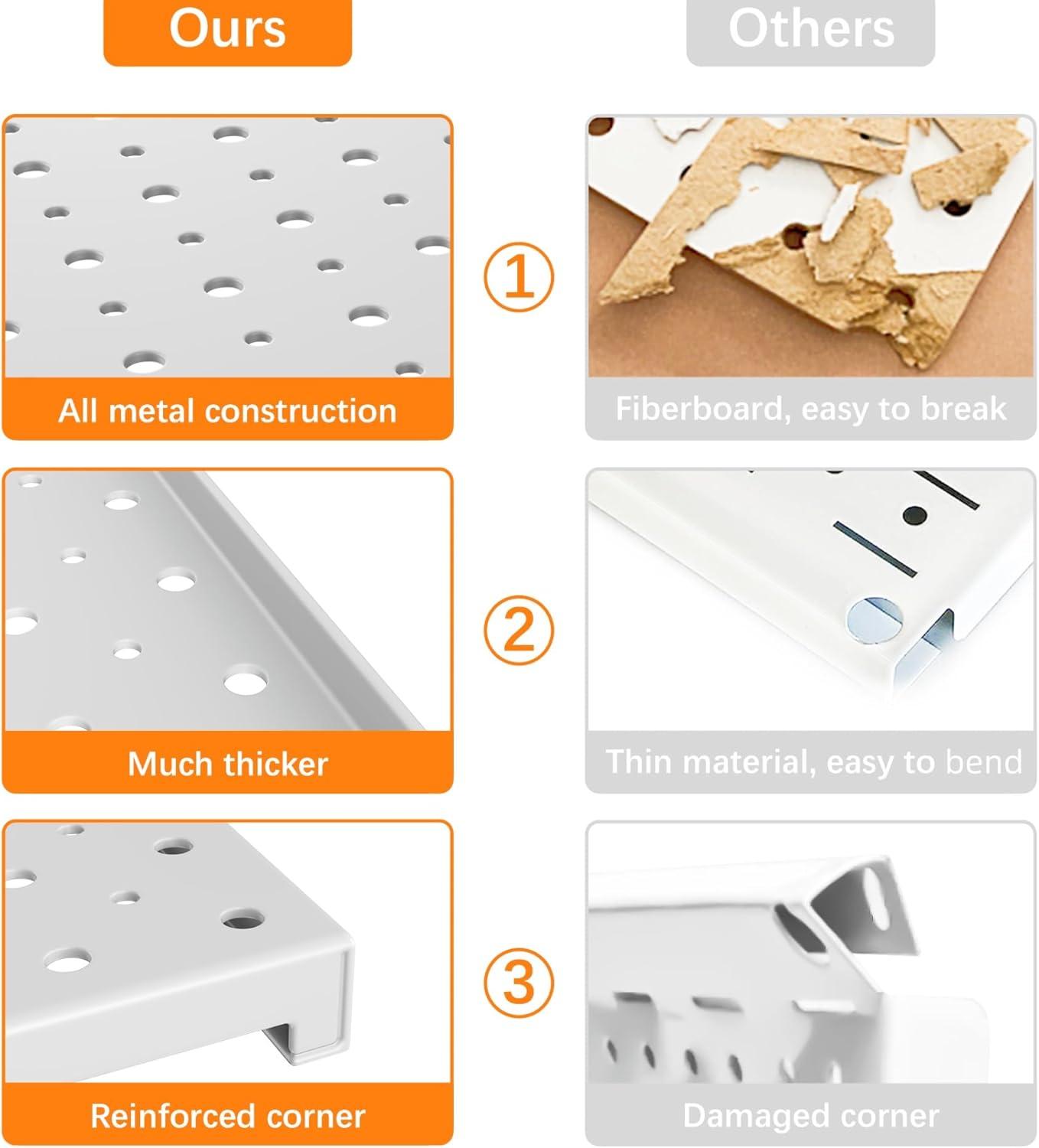 Ours

Others

All metal construction

①

Fiberboard, easy to break

Much thicker

②

Thin material, easy to bend

Reinforced corner

③

Damaged corner