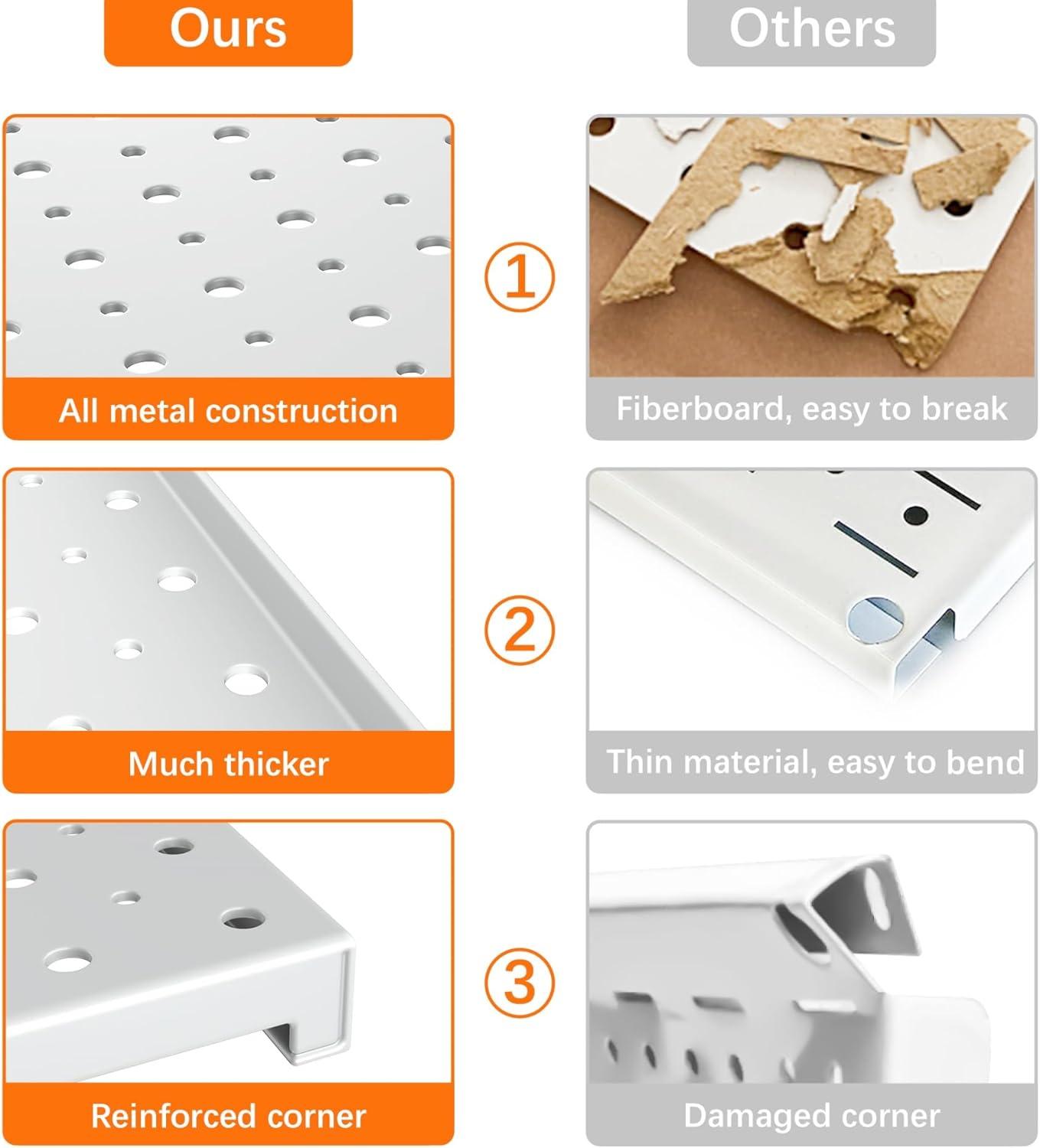 Ours

Others

All metal construction

①

Fiberboard, easy to break

Much thicker

②

Thin material, easy to bend

Reinforced corner

③

Damaged corner