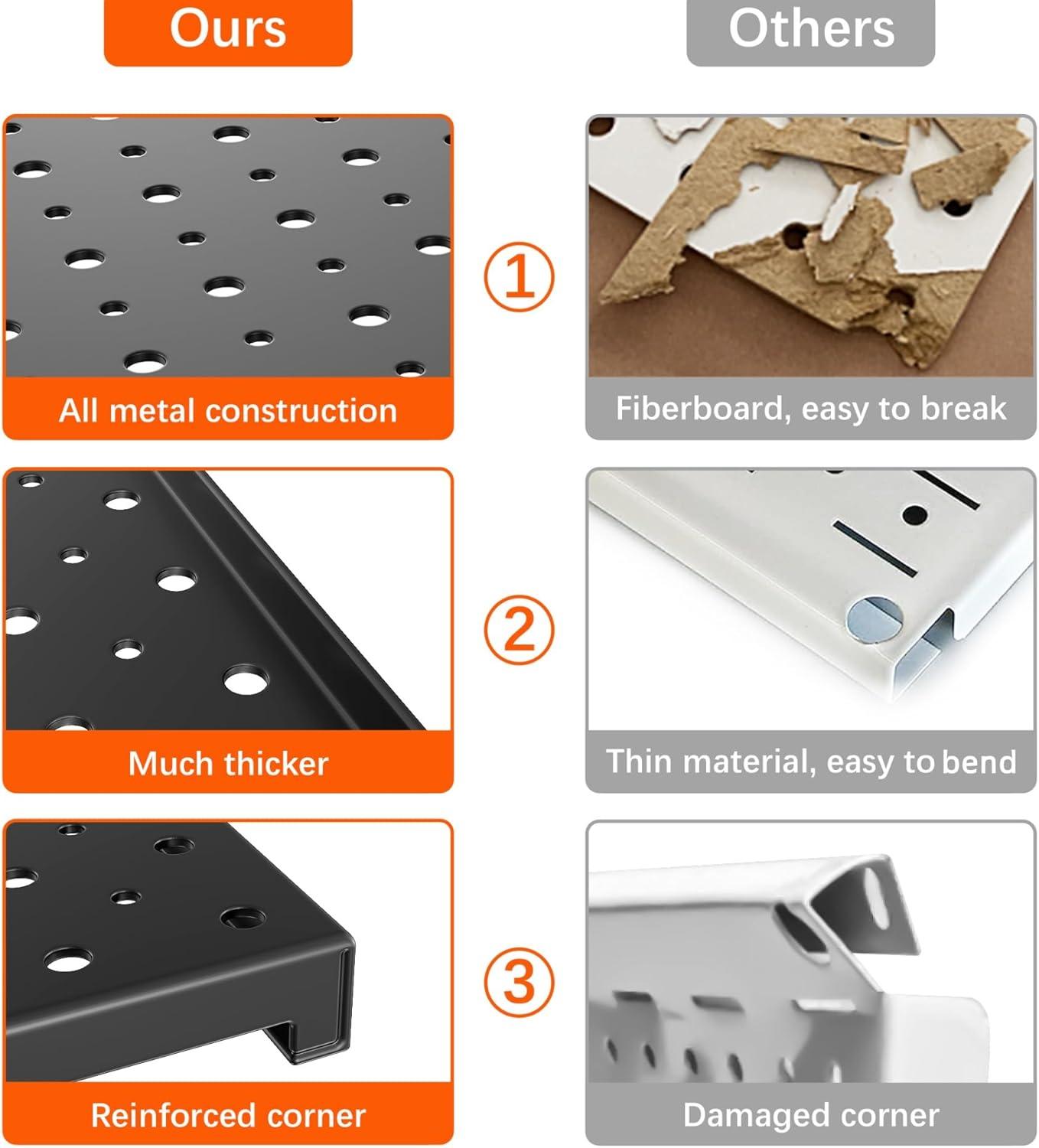 Ours

Others

All metal construction

①

Fiberboard, easy to break

Much thicker

②

Thin material, easy to bend

Reinforced corner

③

Damaged corner