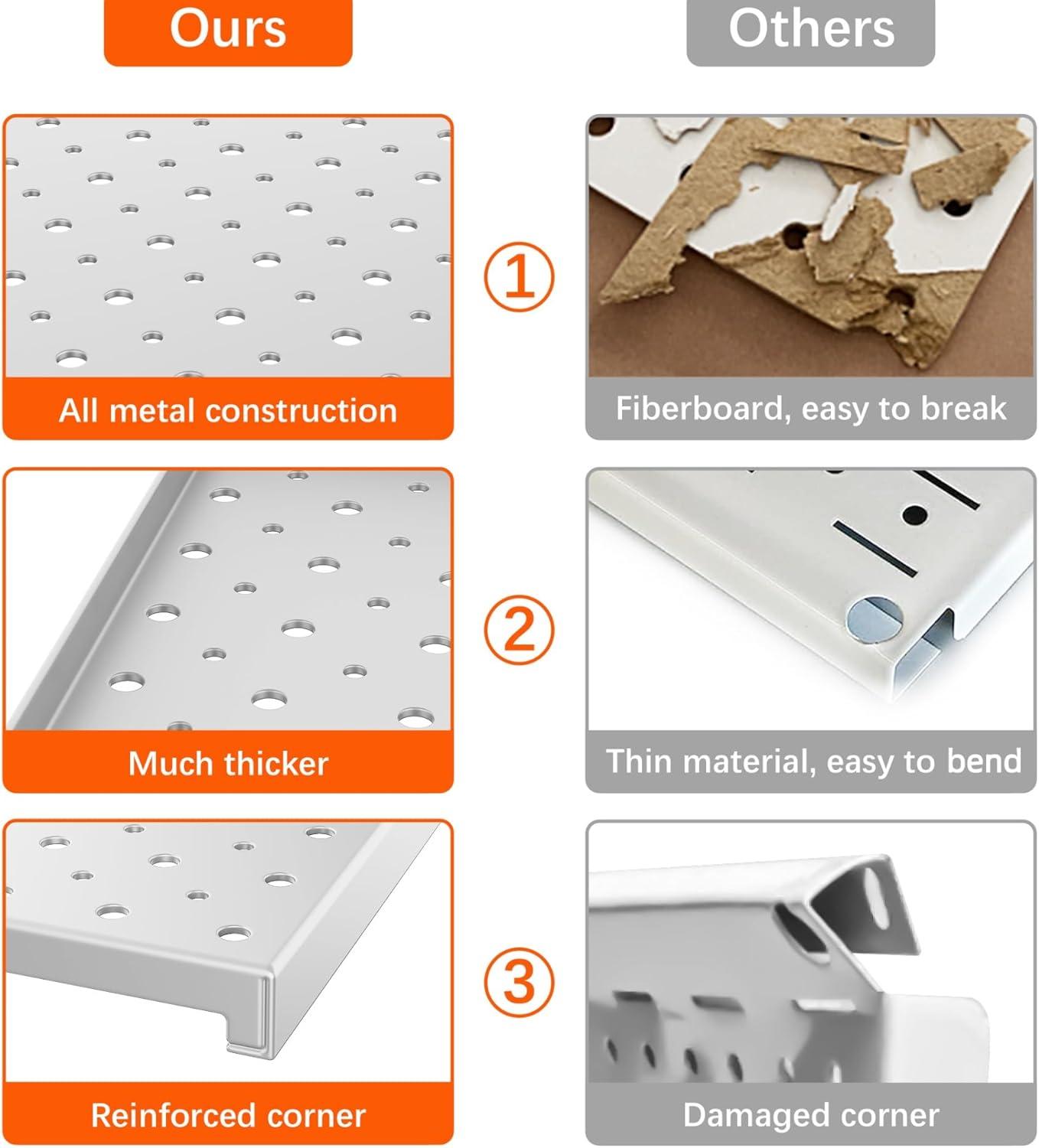 Ours

Others

All metal construction

①

Fiberboard, easy to break

Much thicker

②

Thin material, easy to bend

Reinforced corner

③

Damaged corner