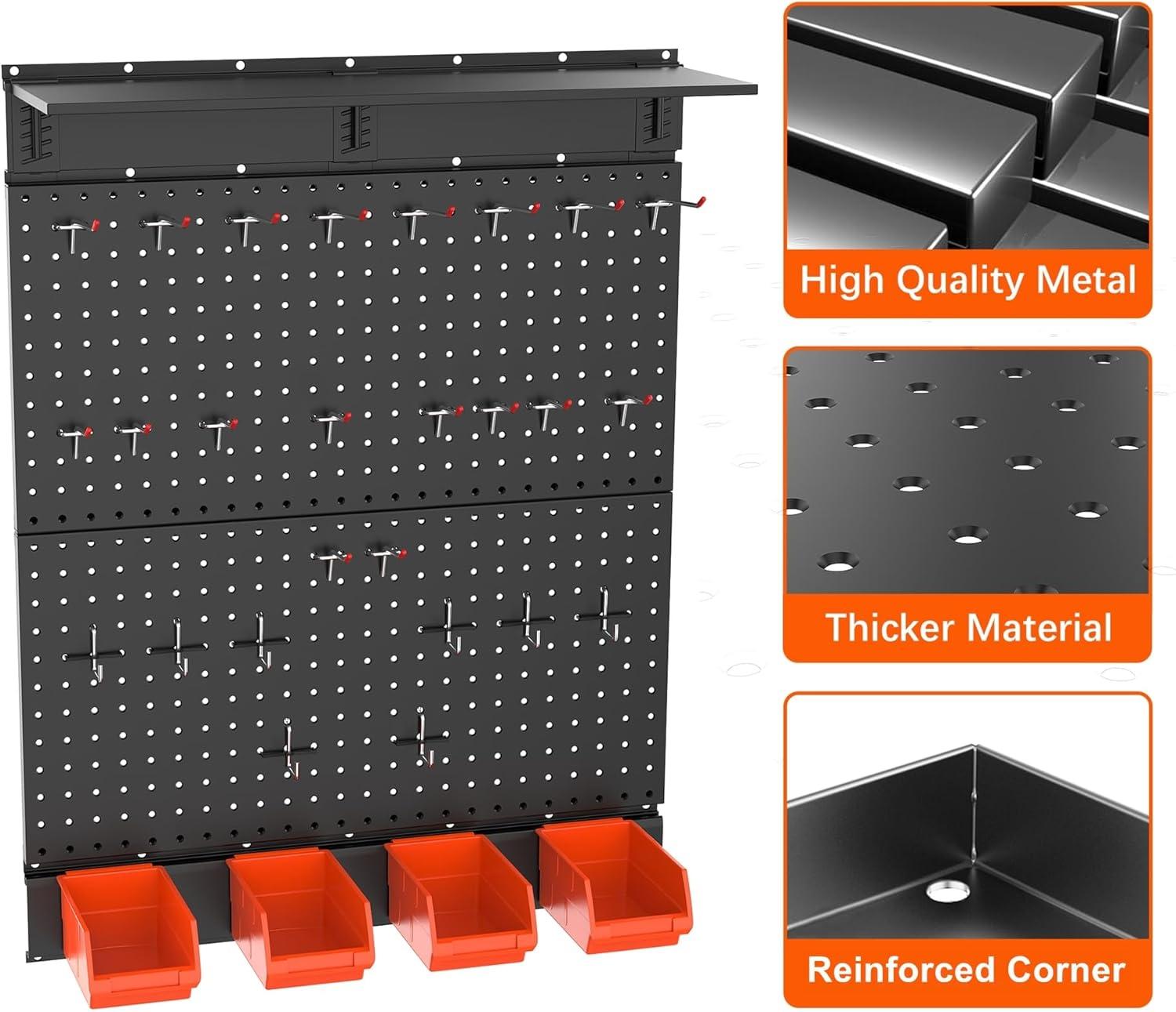 High Quality Metal

Thicker Material

Reinforced Corner