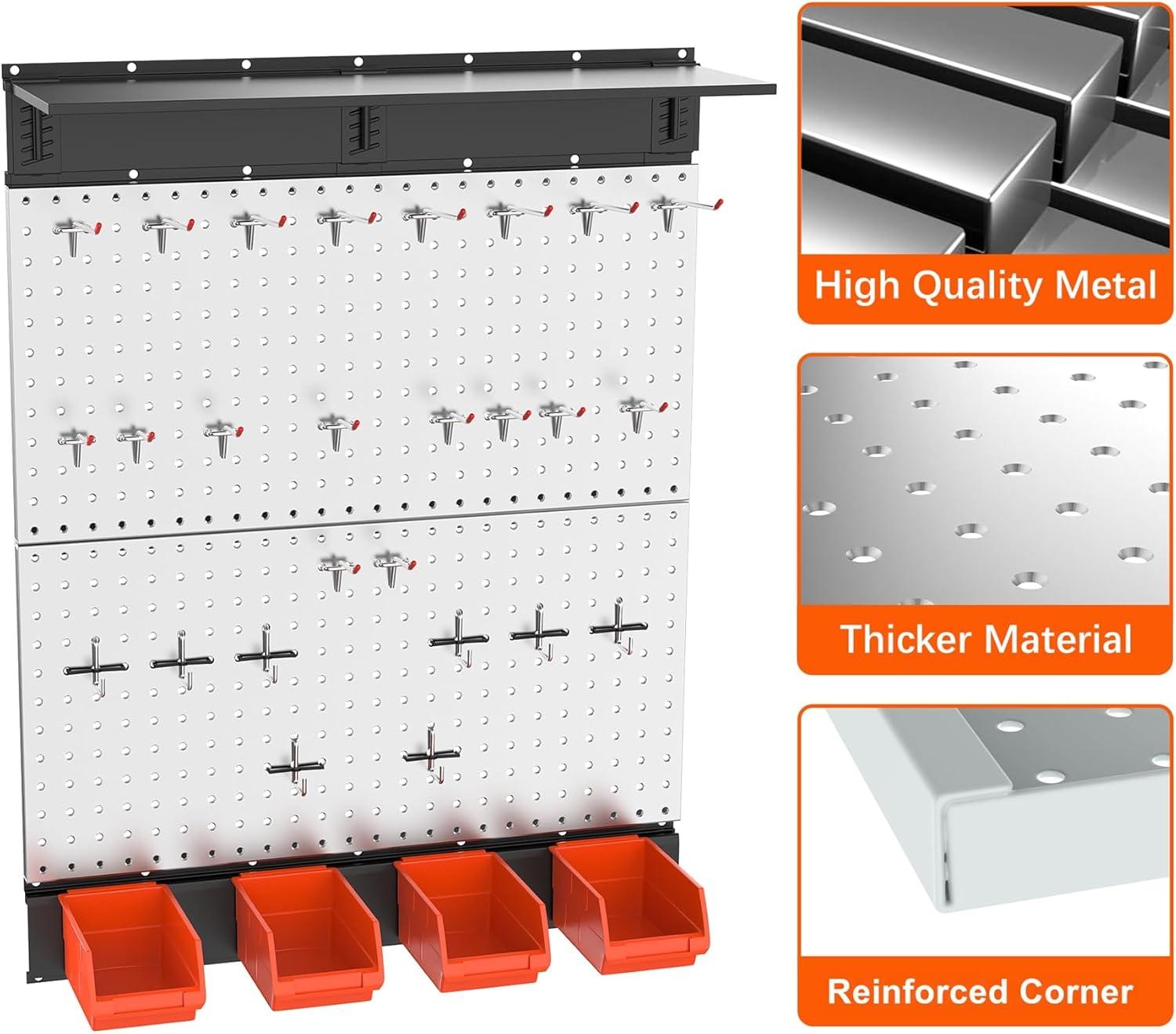 High Quality Metal

Thicker Material

Reinforced Corner