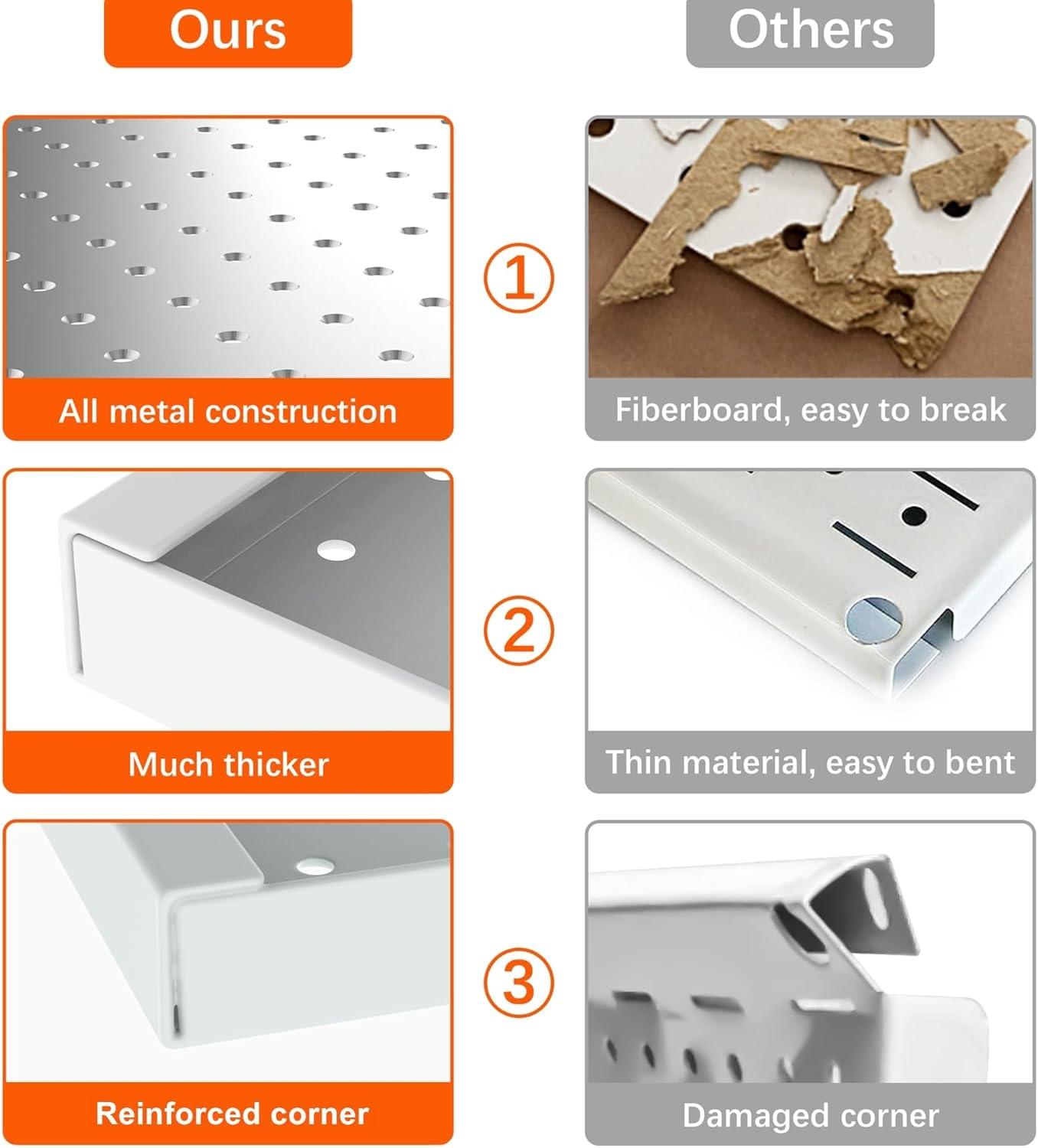 Ours

Others

All metal construction

①

Fiberboard, easy to break

Much thicker

②

Thin material, easy to bent

Reinforced corner

③

Damaged corner