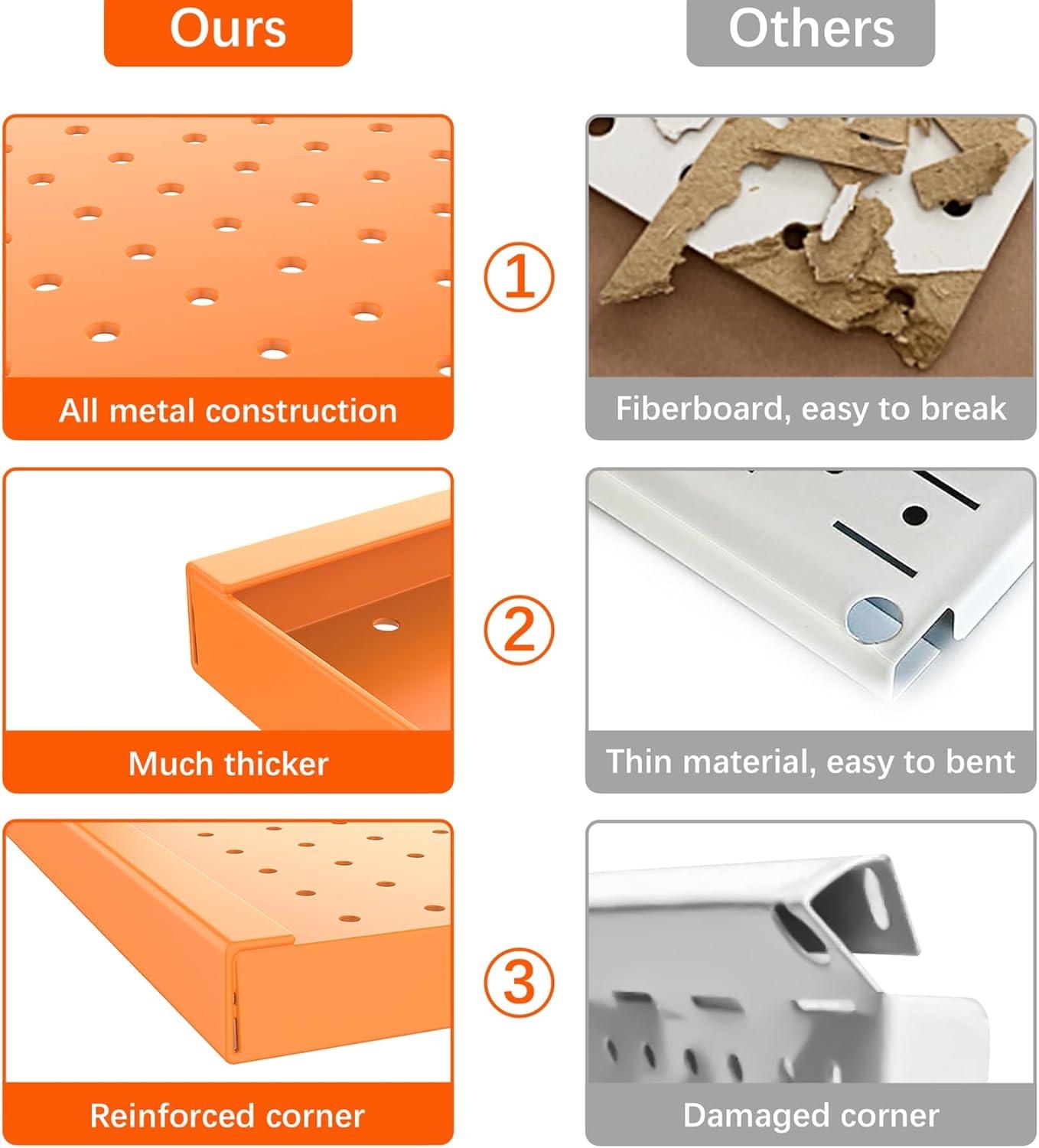 Ours

Others

All metal construction

①

Fiberboard, easy to break

Much thicker

②

Thin material, easy to bent

Reinforced corner

③

Damaged corner