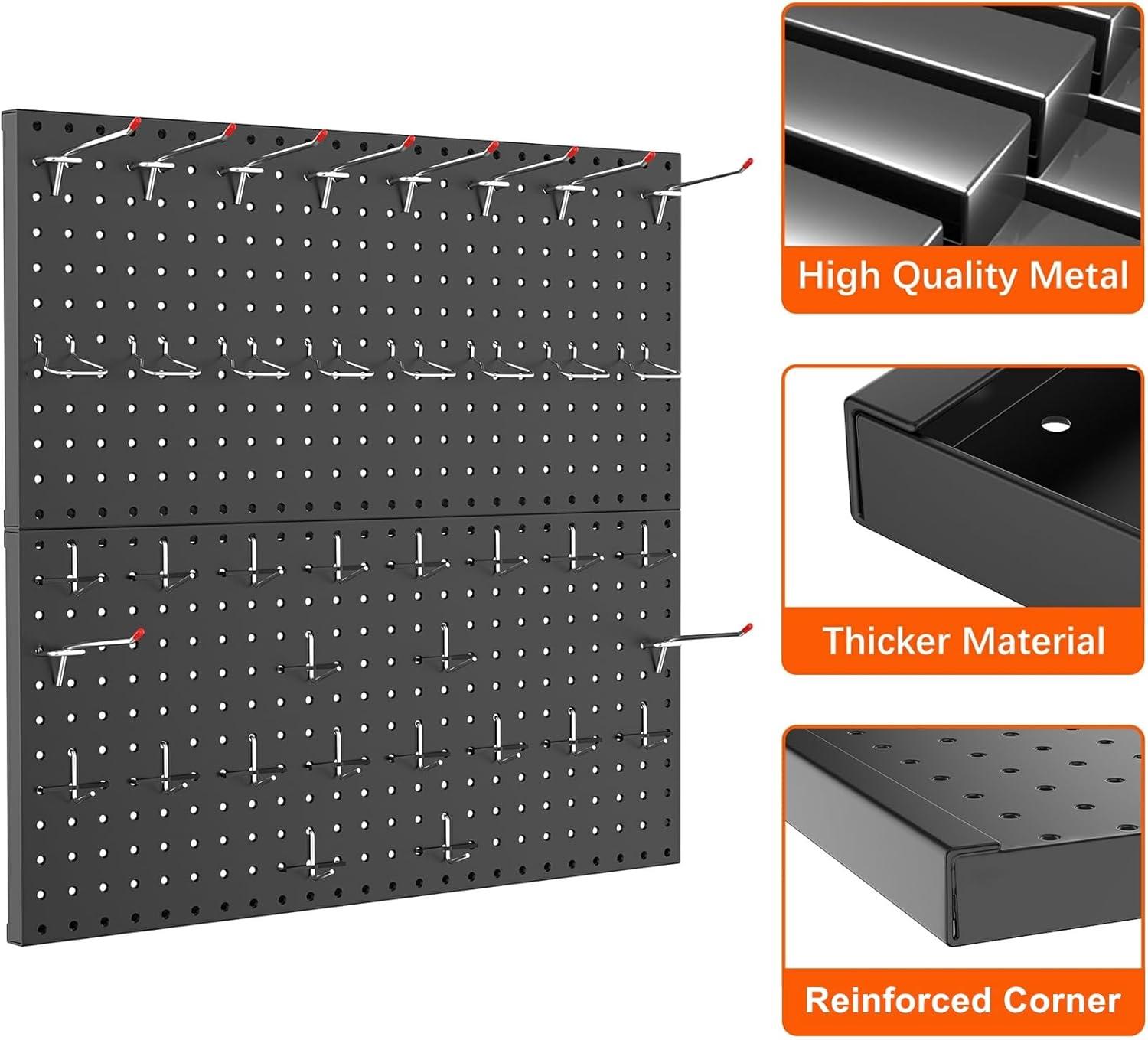 High Quality Metal

Thicker Material

Reinforced Corner