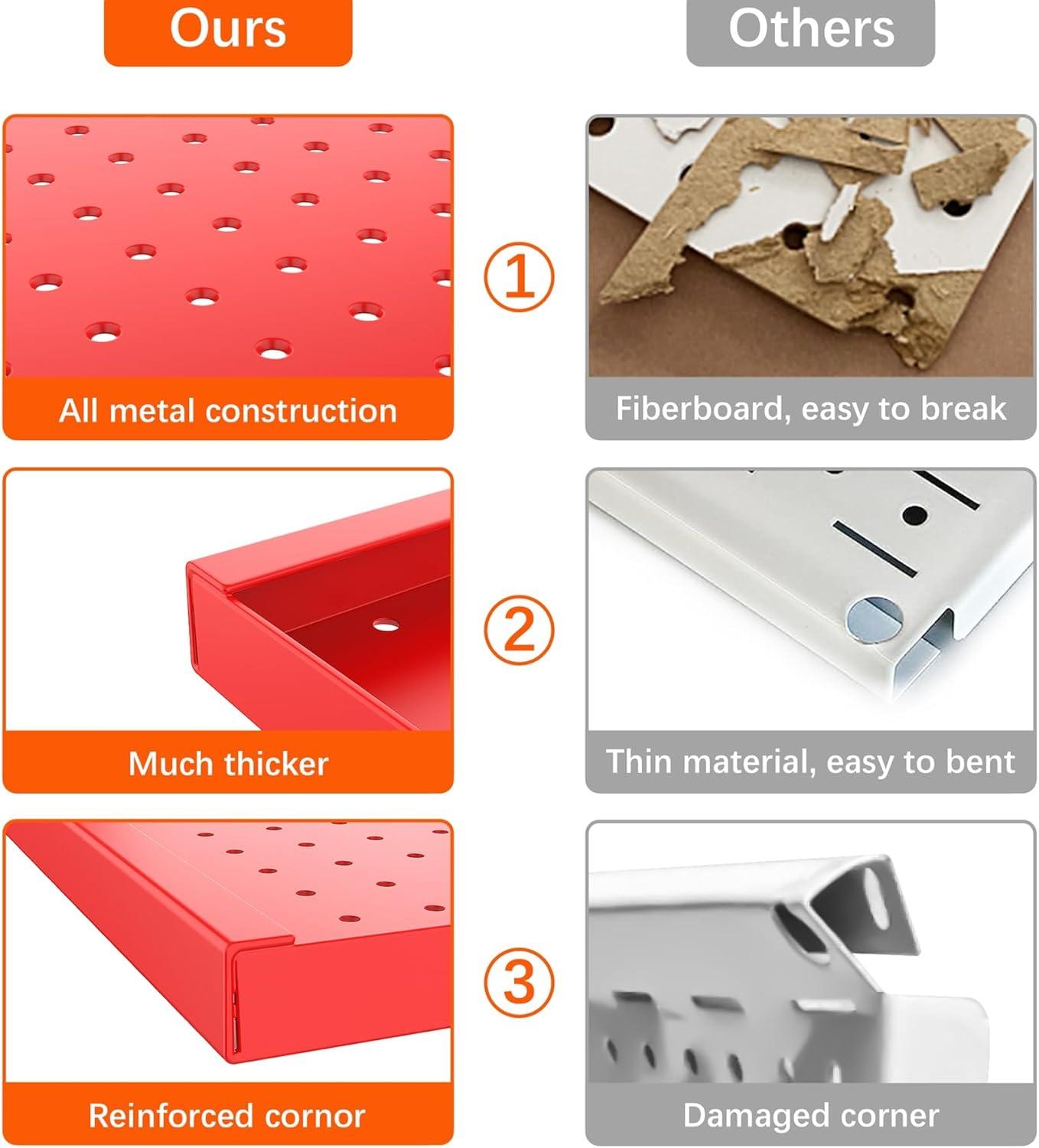 Ours

Others

All metal construction

①

Fiberboard, easy to break

Much thicker

②

Thin material, easy to bent

Reinforced cornor

③

Damaged corner