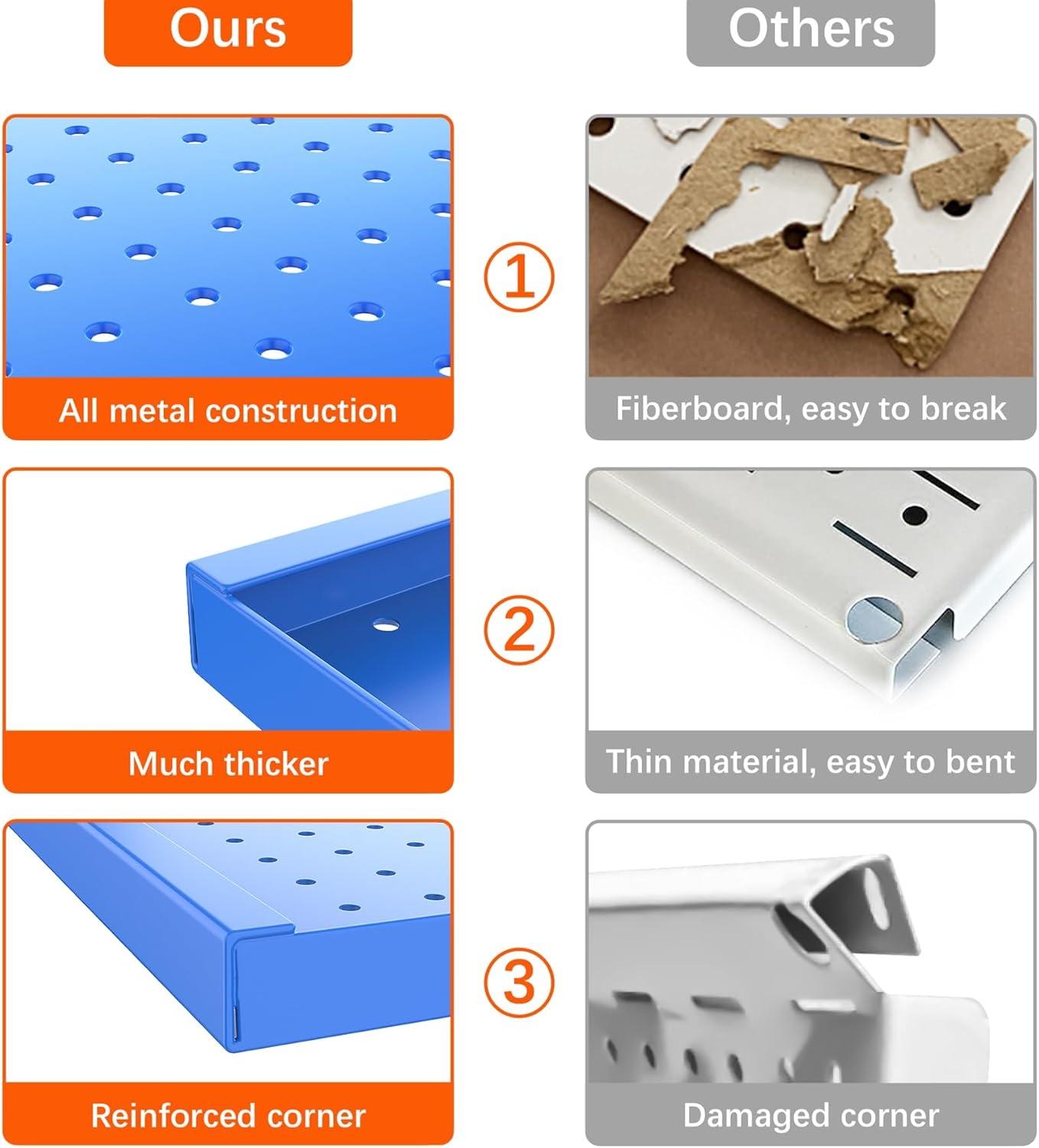 Ours

Others

All metal construction

①

Fiberboard, easy to break

Much thicker

②

Thin material, easy to bent

Reinforced corner

③

Damaged corner