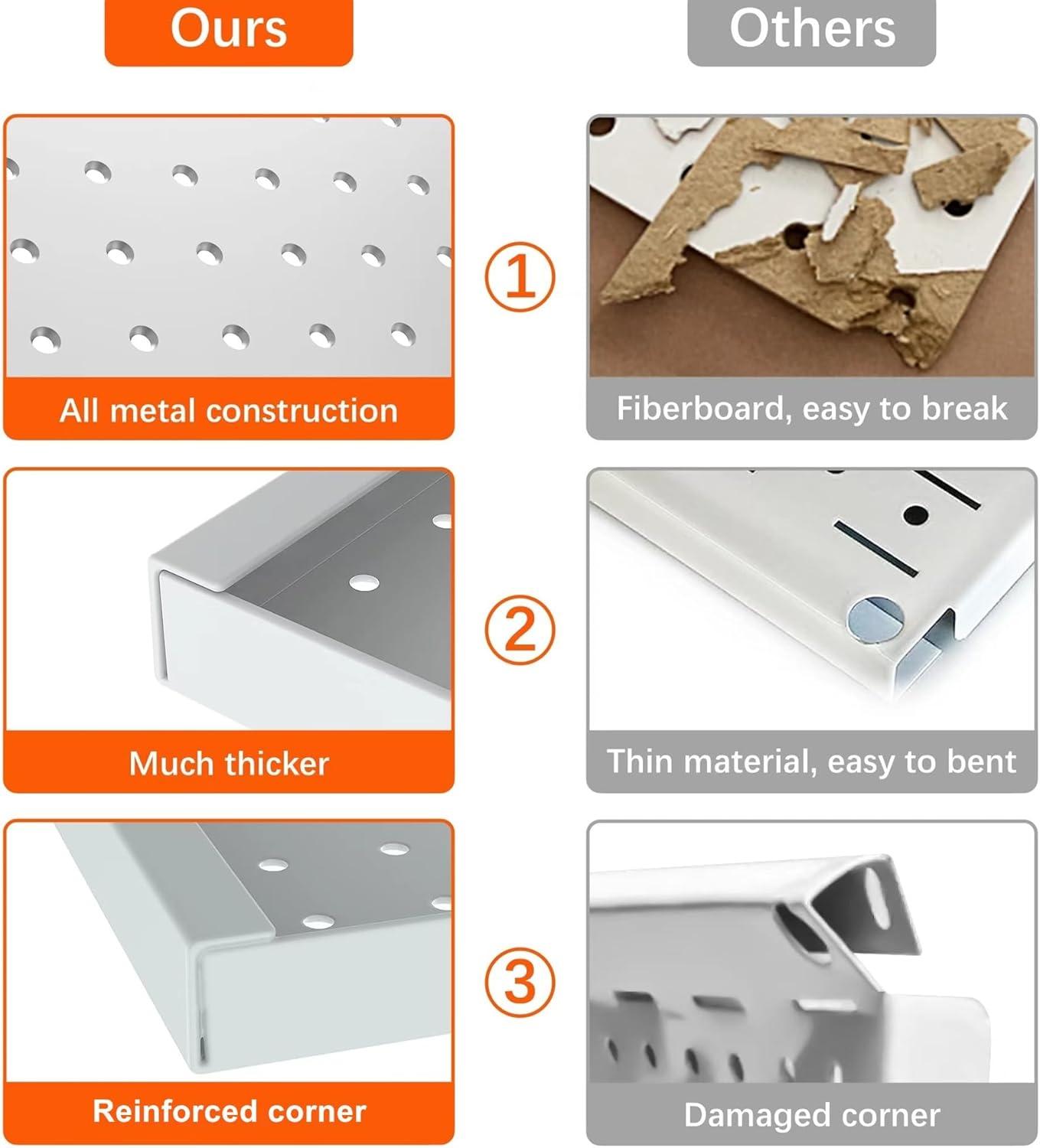 Ours

Others

All metal construction

①

Fiberboard, easy to break

Much thicker

②

Thin material, easy to bent

Reinforced corner

③

Damaged corner