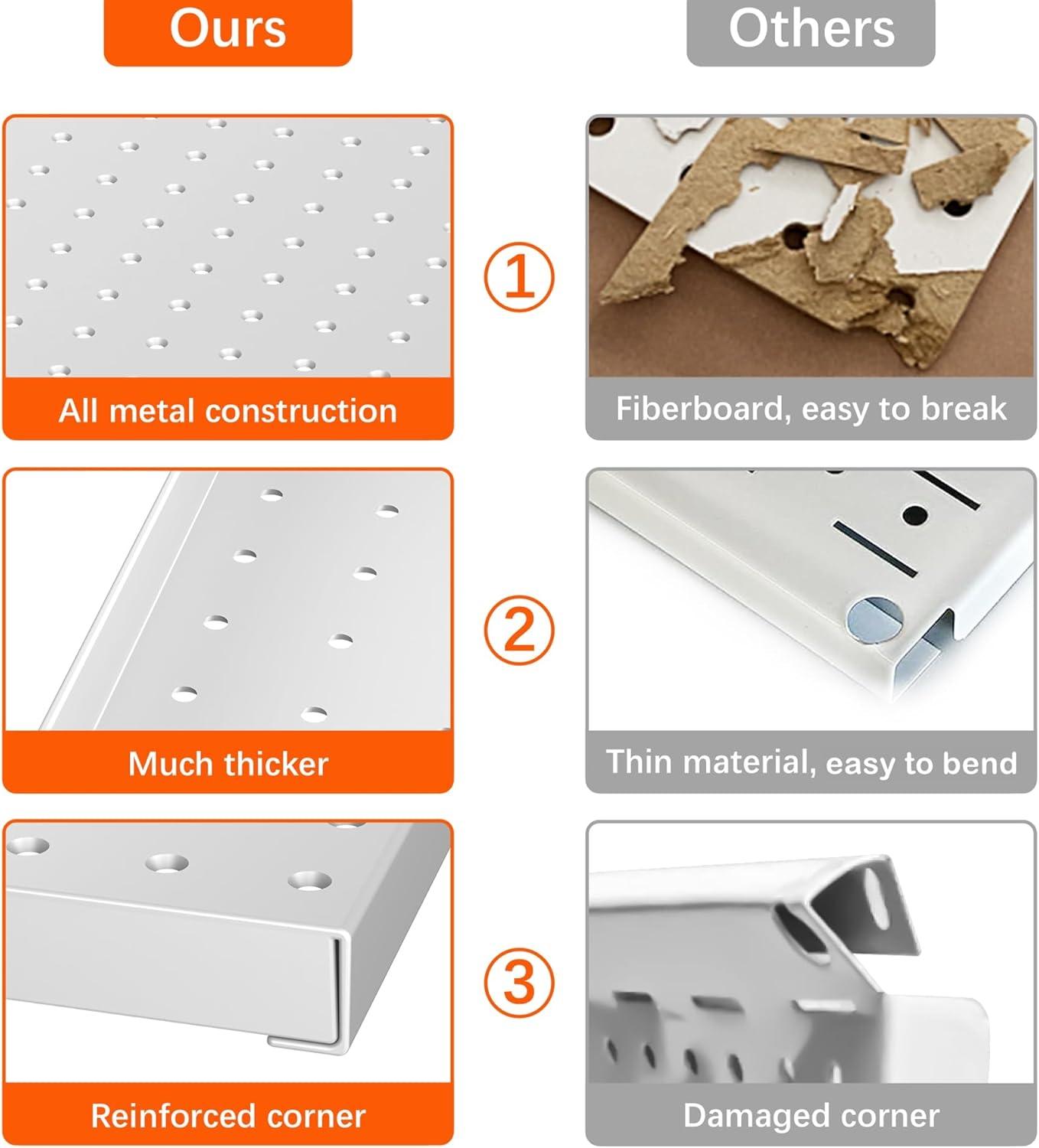 Ours

Others

All metal construction

①

Fiberboard, easy to break

Much thicker

②

Thin material, easy to bend

Reinforced corner

③

Damaged corner