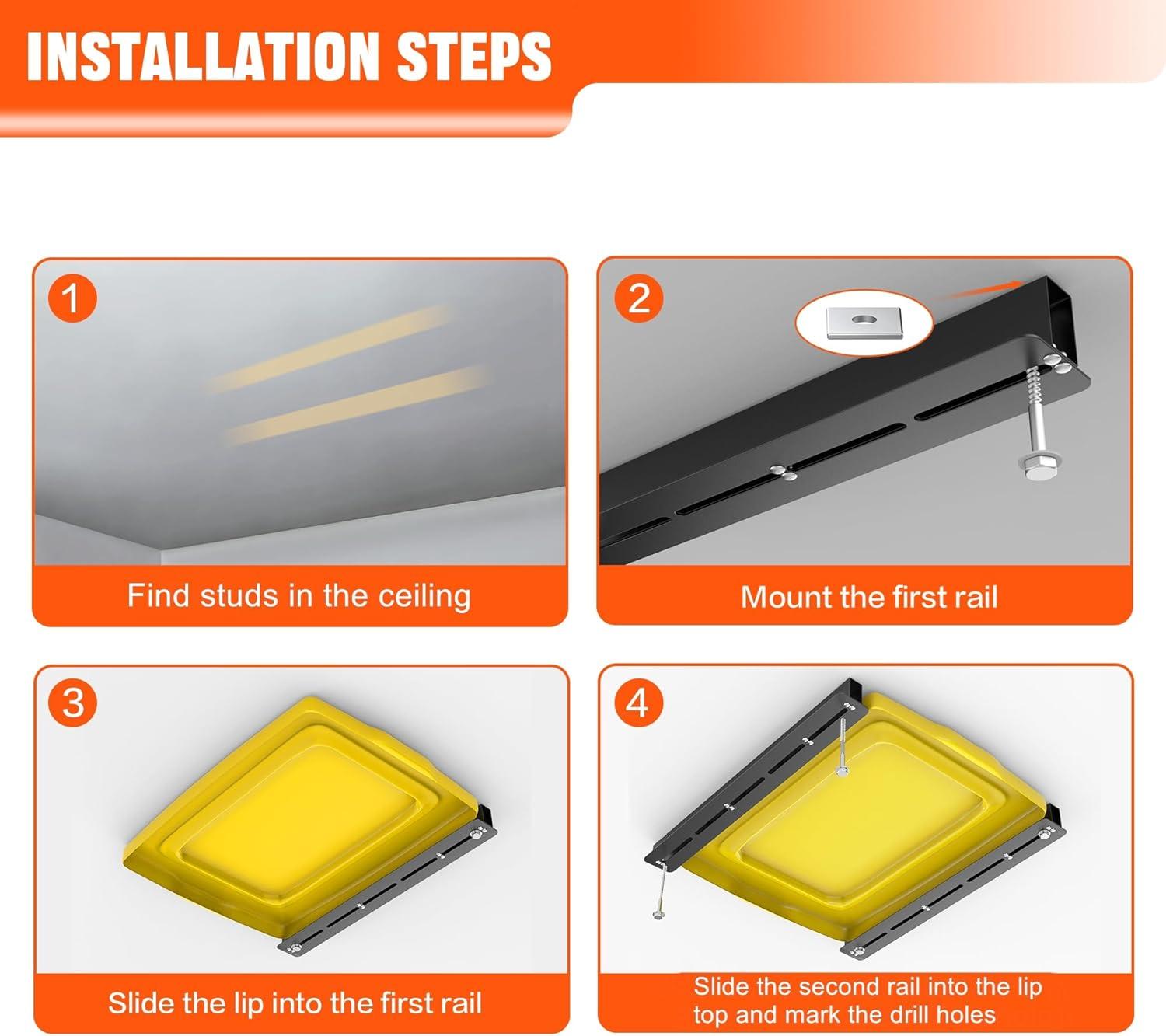 INSTALLATION STEPS

1

Find studs in the ceiling

2

Mount the first rail

3

Slide the lip into the first rail

4

Slide the second rail into the lip top and mark the drill holes