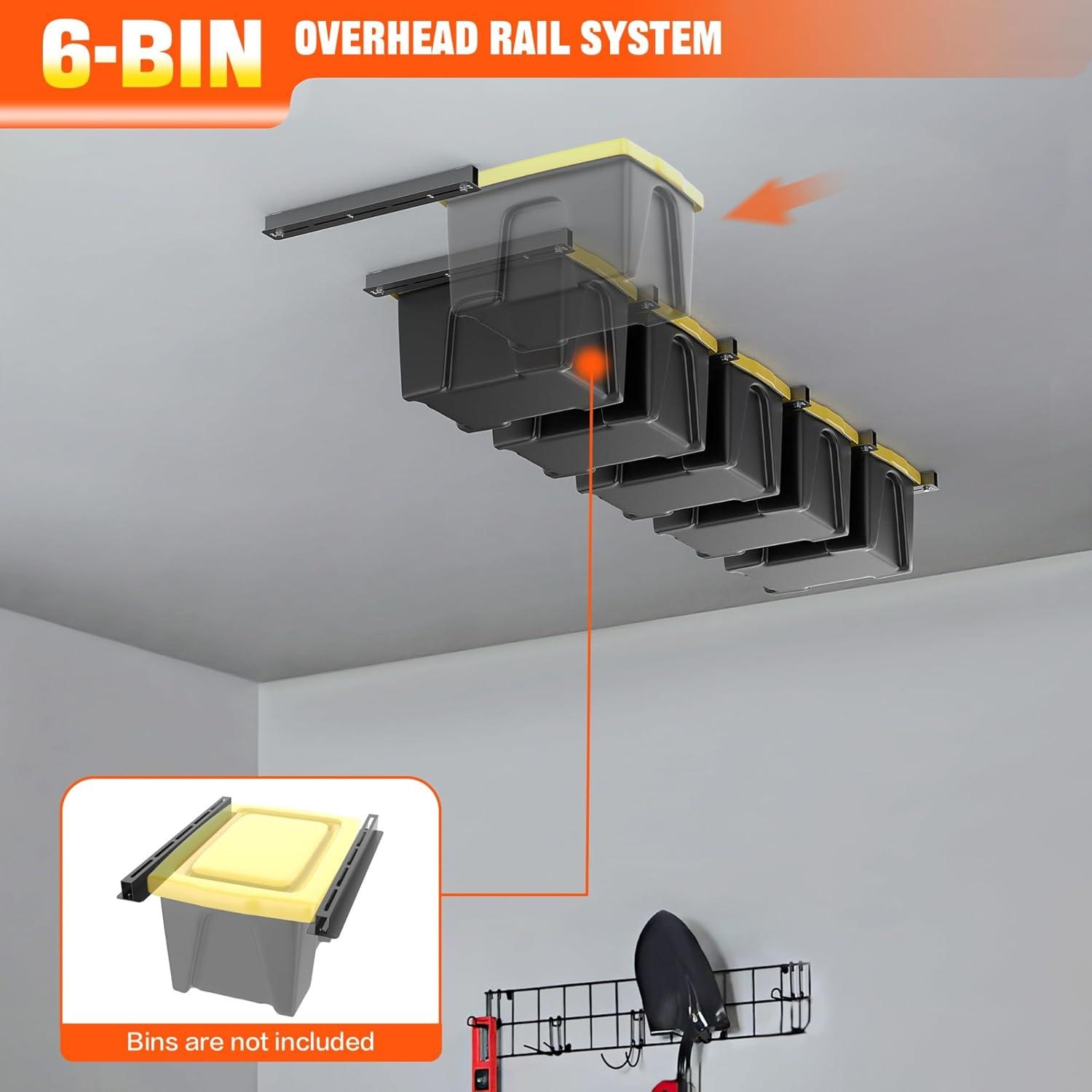 6-BIN OVERHEAD RAIL SYSTEM

Bins are not included