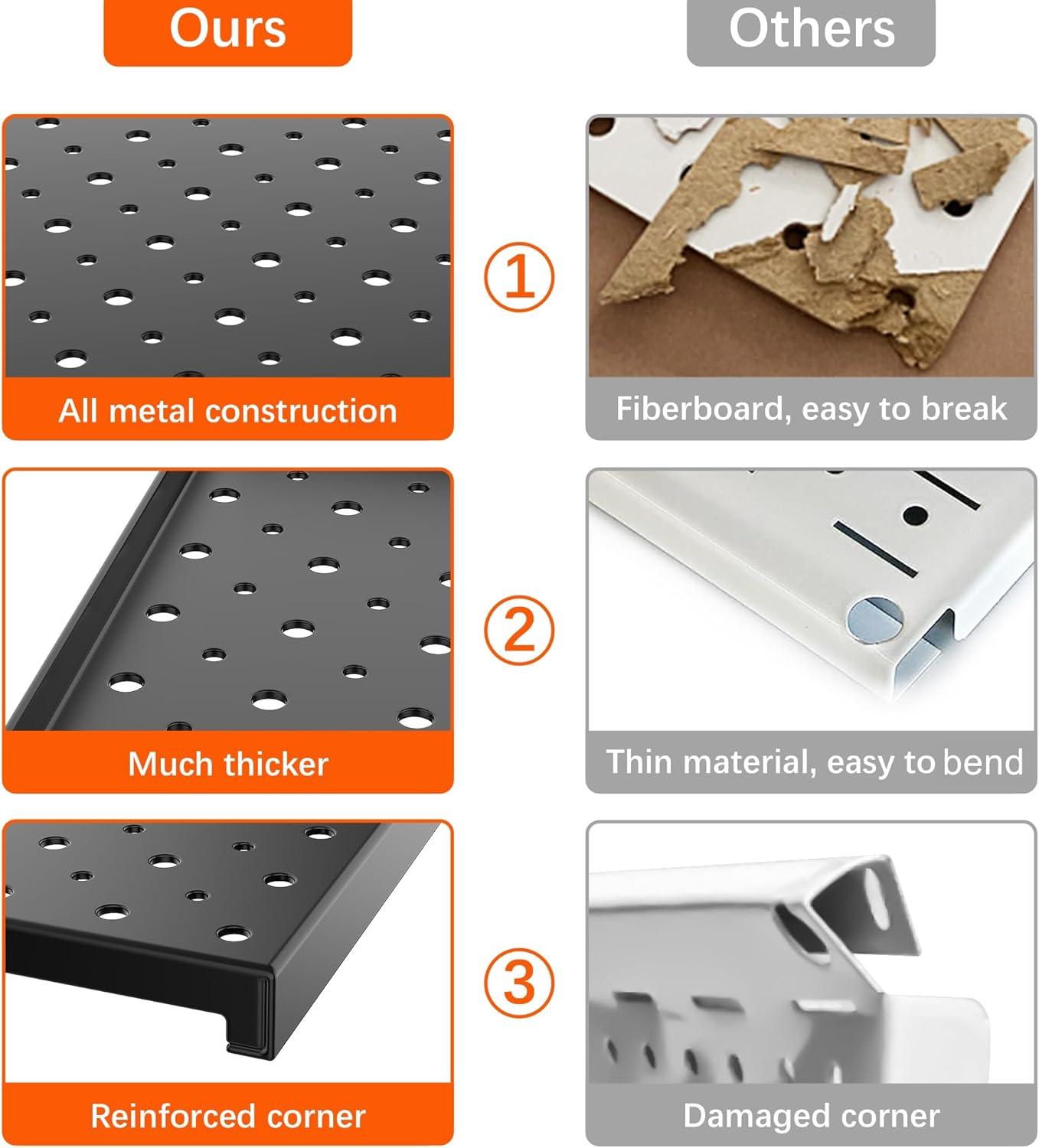 Ours

Others

All metal construction

①

Fiberboard, easy to break

Much thicker

②

Thin material, easy to bend

Reinforced corner

③

Damaged corner