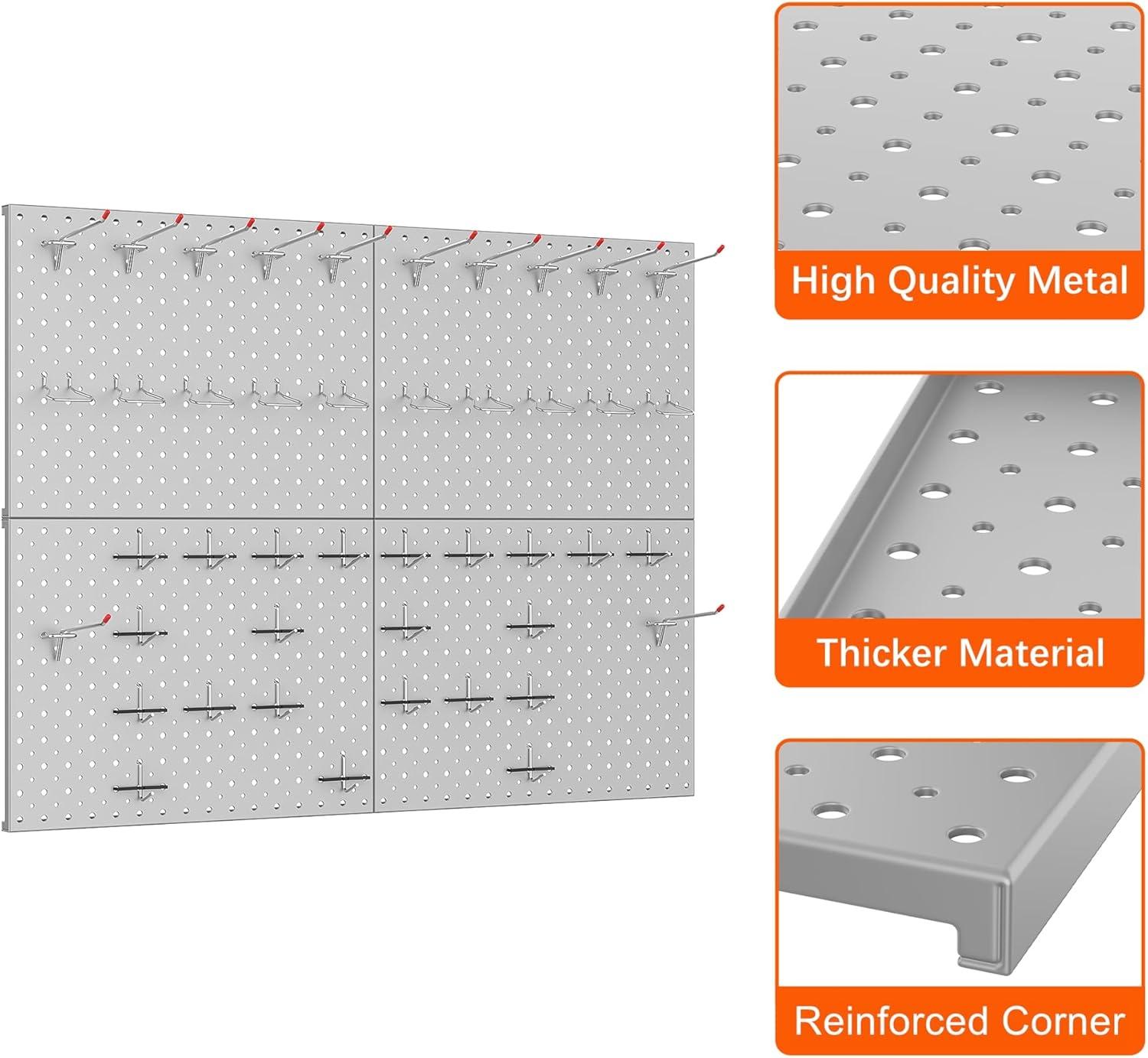 High Quality Metal

Thicker Material

Reinforced Corner