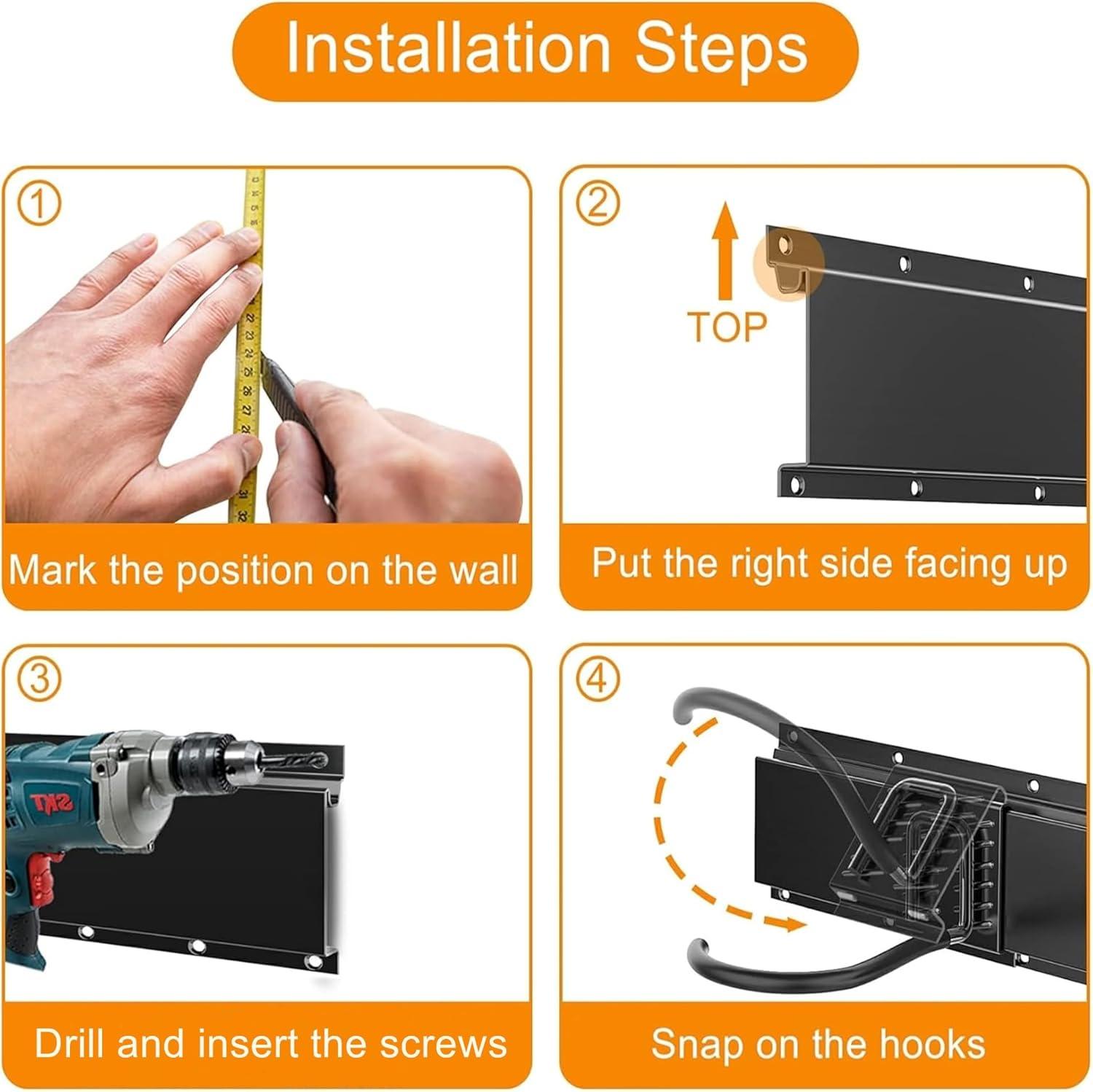 Installation Steps

①

Mark the position on the wall

②

TOP

Put the right side facing up

③

SKT

Drill and insert the screws

④

Snap on the hooks