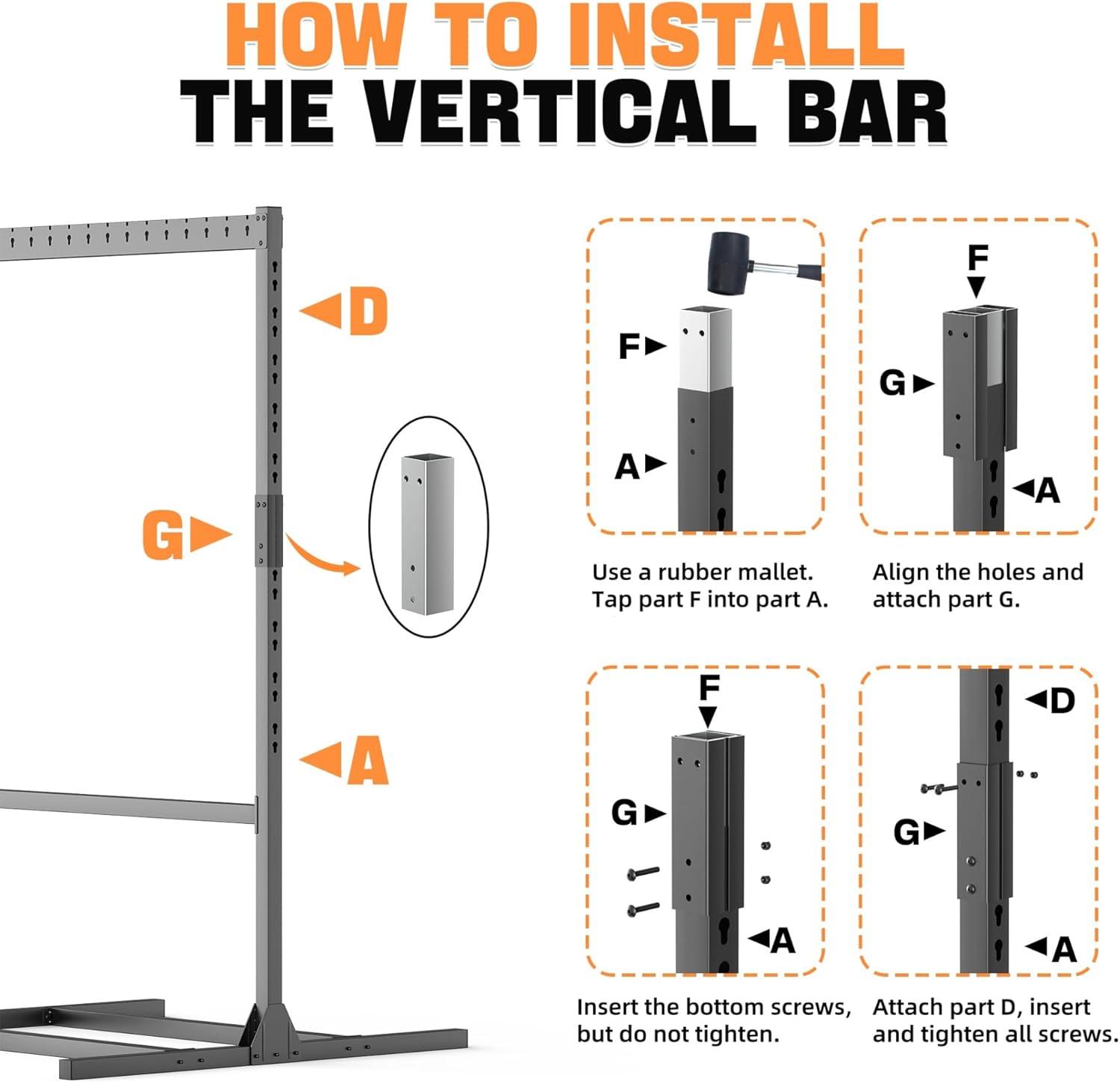 HOW TO INSTALL
THE VERTICAL BAR

D

G

A

F

A

Use a rubber mallet.
Tap part F into part A.

F

G

A

Align the holes and attach part G.

F

G

A

Insert the bottom screws, but do not tighten.

D

G

A

Attach part D, insert and tighten all screws.