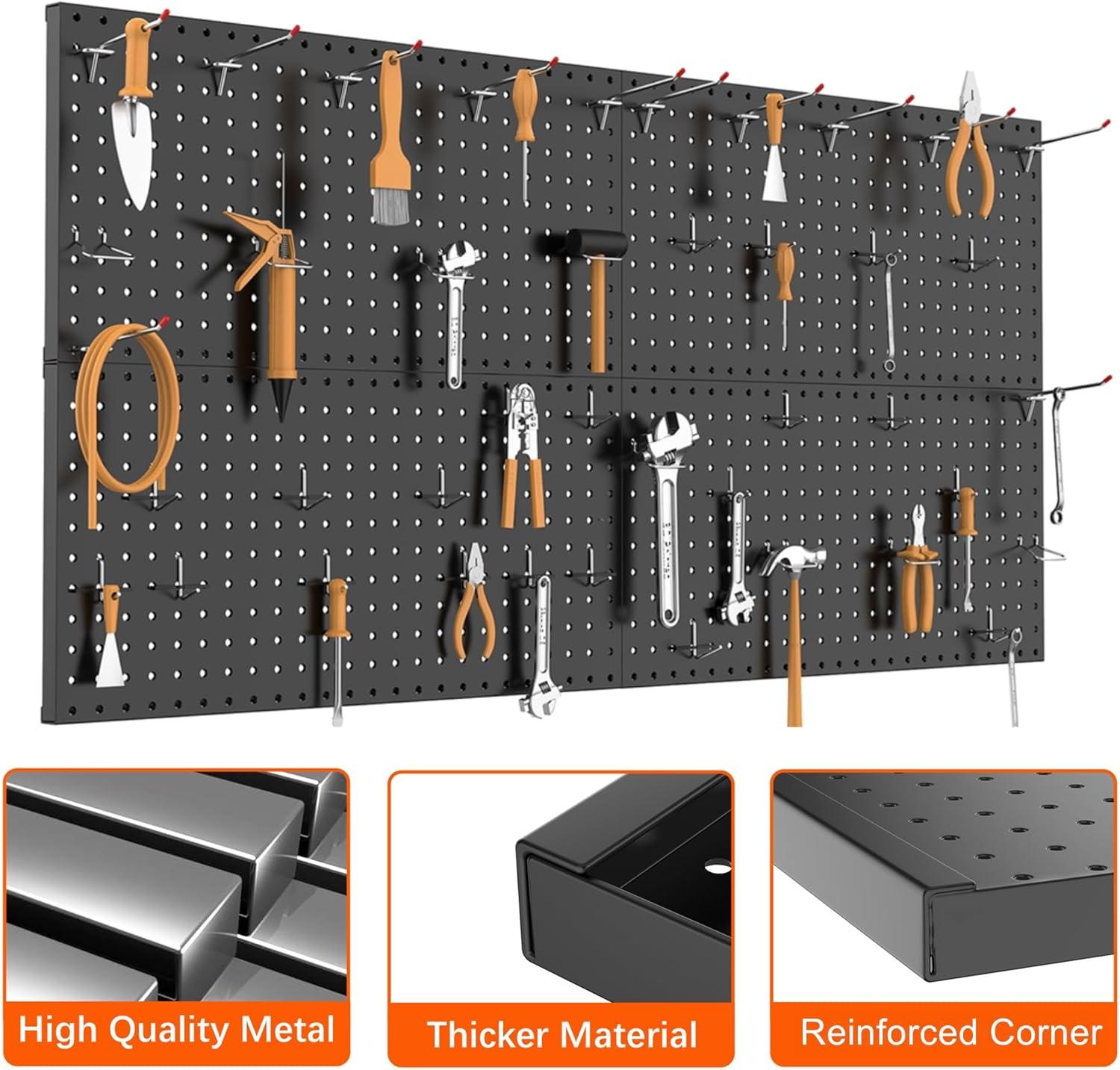 High Quality Metal

Thicker Material

Reinforced Corner