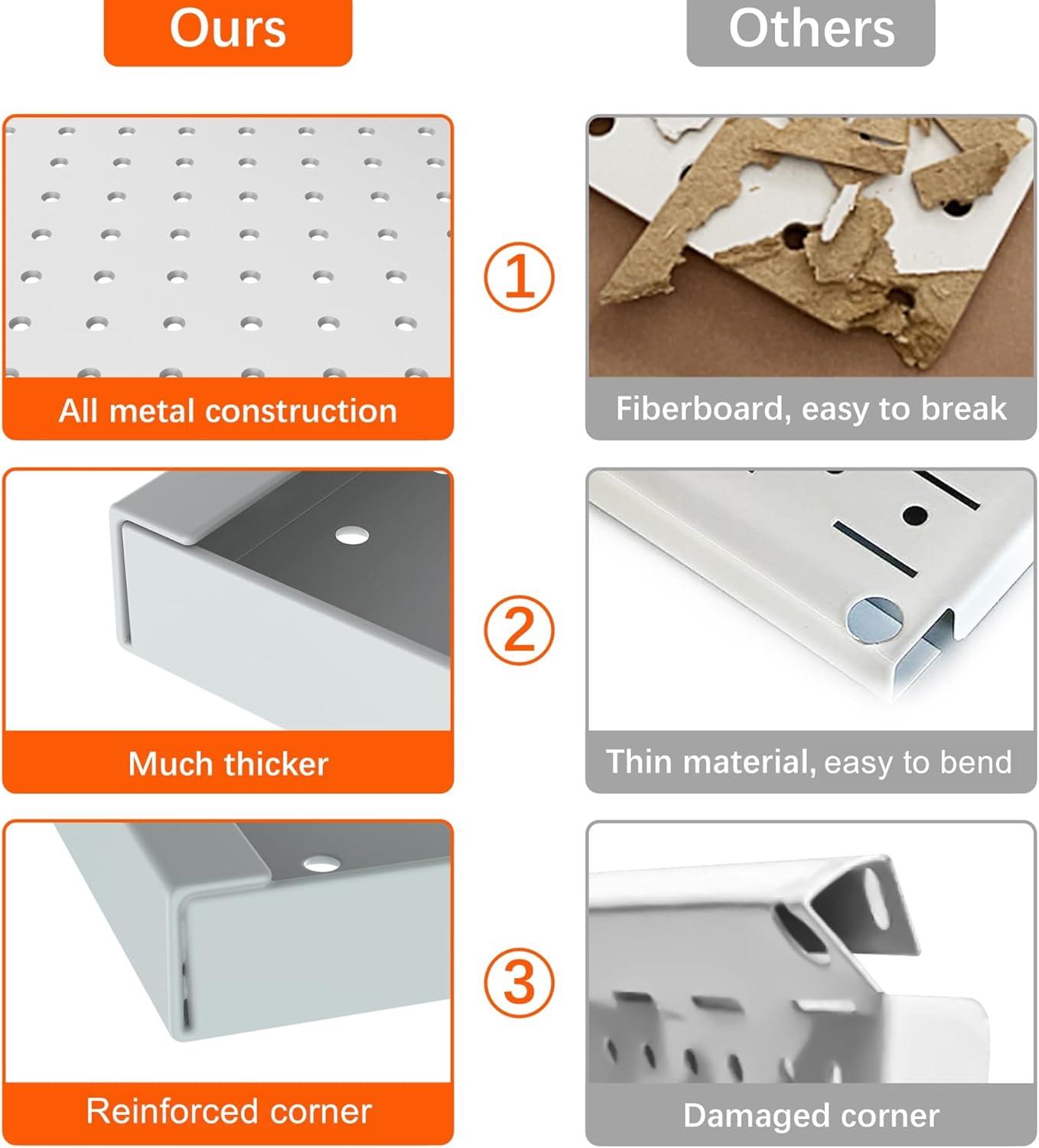 Ours

Others

All metal construction

①

Fiberboard, easy to break

Much thicker

②

Thin material, easy to bend

Reinforced corner

③

Damaged corner