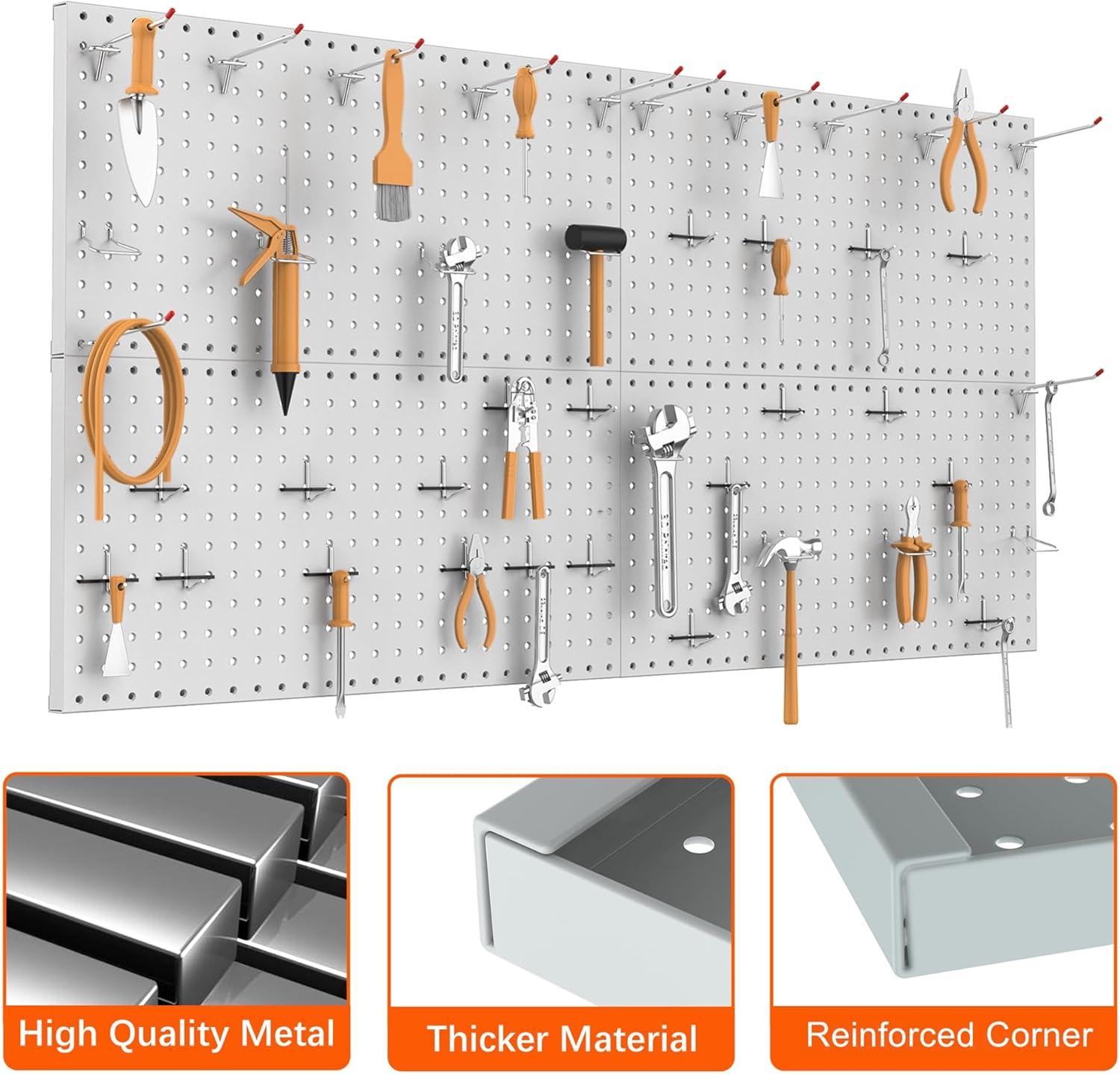 High Quality Metal

Thicker Material

Reinforced Corner